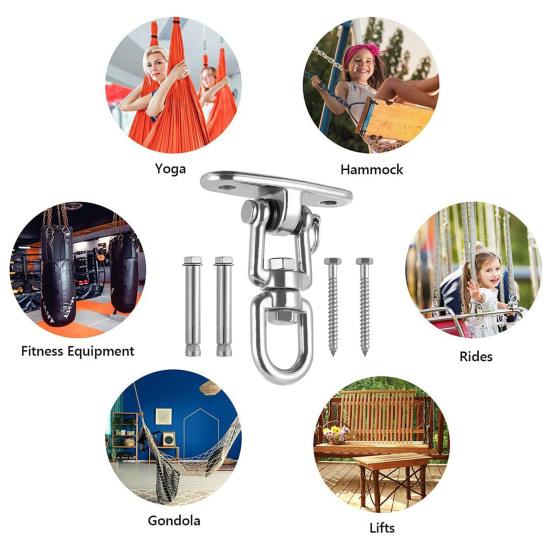 Yoga

Hammock

Fitness Equipment

Rides

Gondola

Lifts