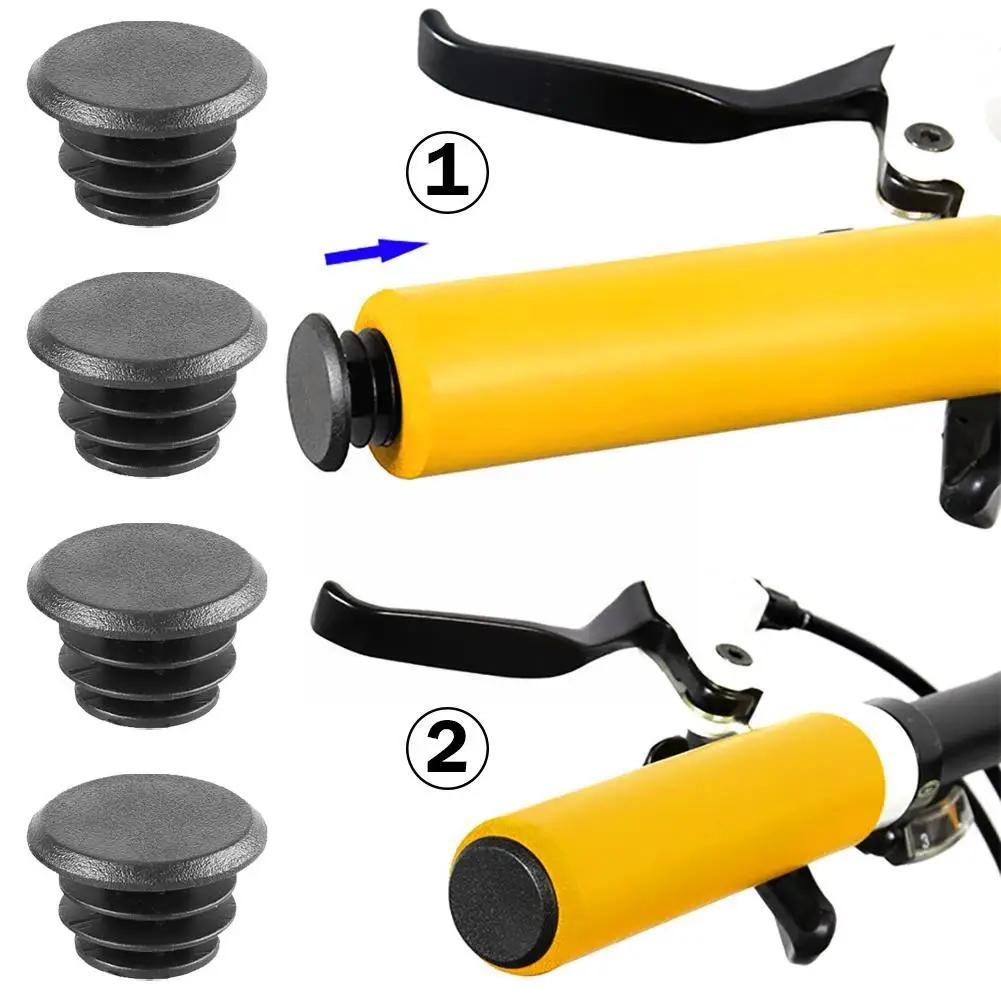 ①

②

3