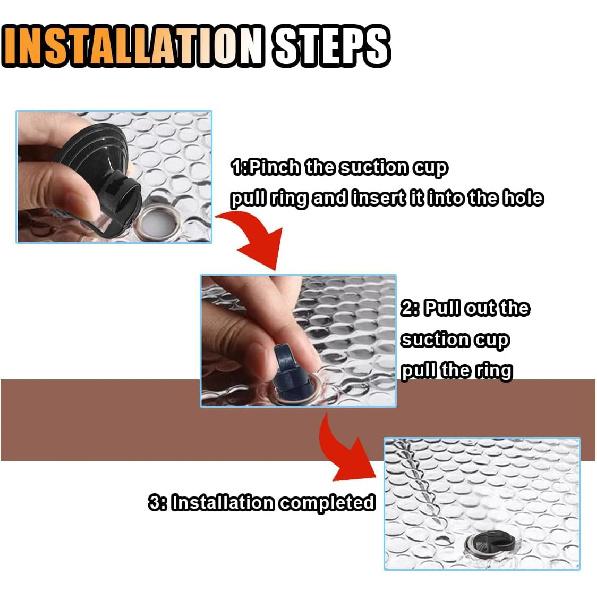 INSTALLATION STEPS

1:Pinch the suction cup
pull ring and insert it into the hole

2: Pull out the
suction cup
pull the ring

3: Installation completed