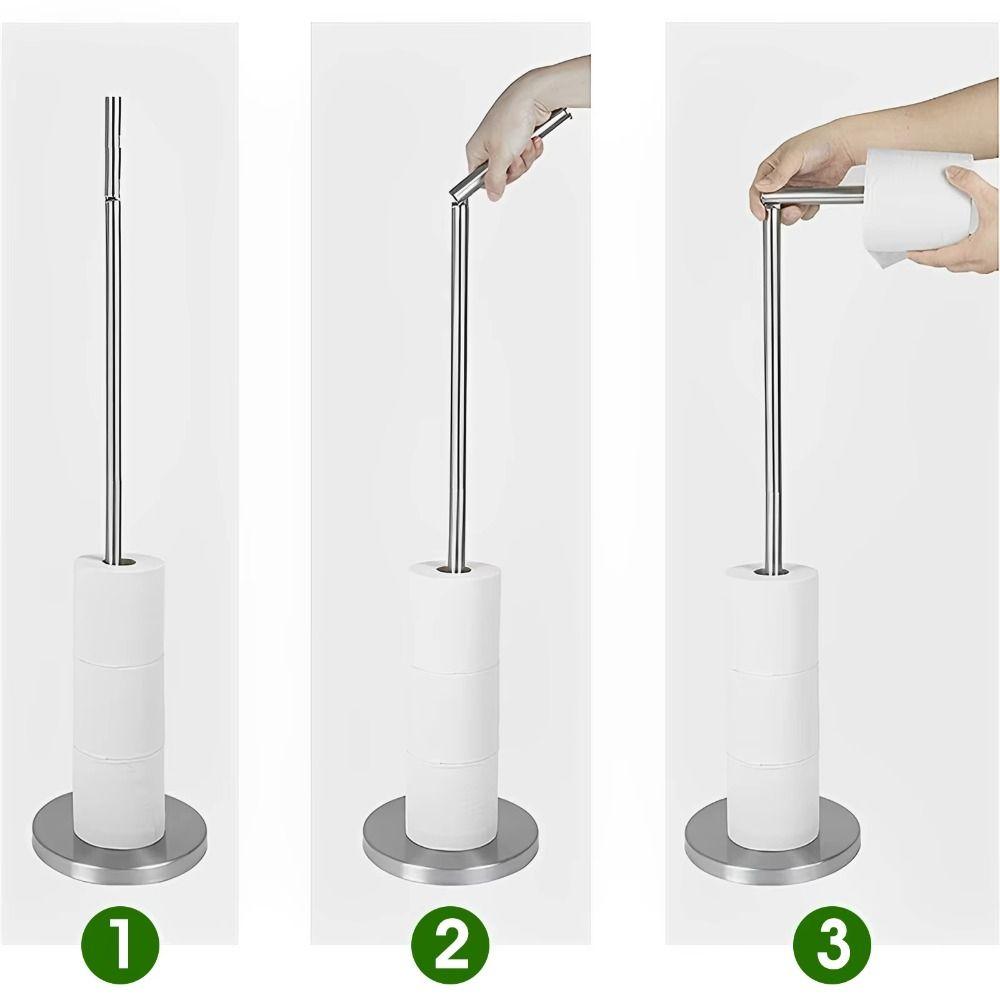 1

2

3