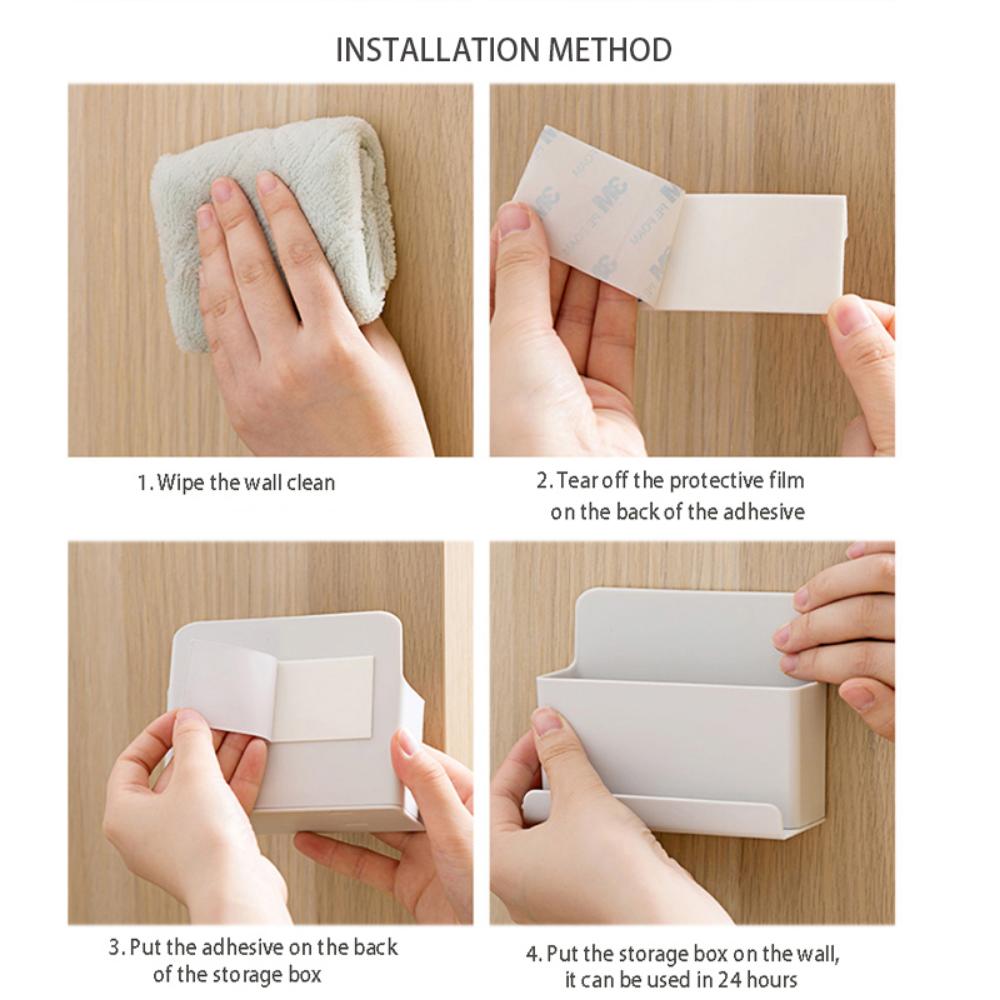 INSTALLATION METHOD

3M

1. Wipe the wall clean

2. Tear off the protective film on the back of the adhesive

3. Put the adhesive on the back of the storage box

4. Put the storage box on the wall, it can be used in 24 hours