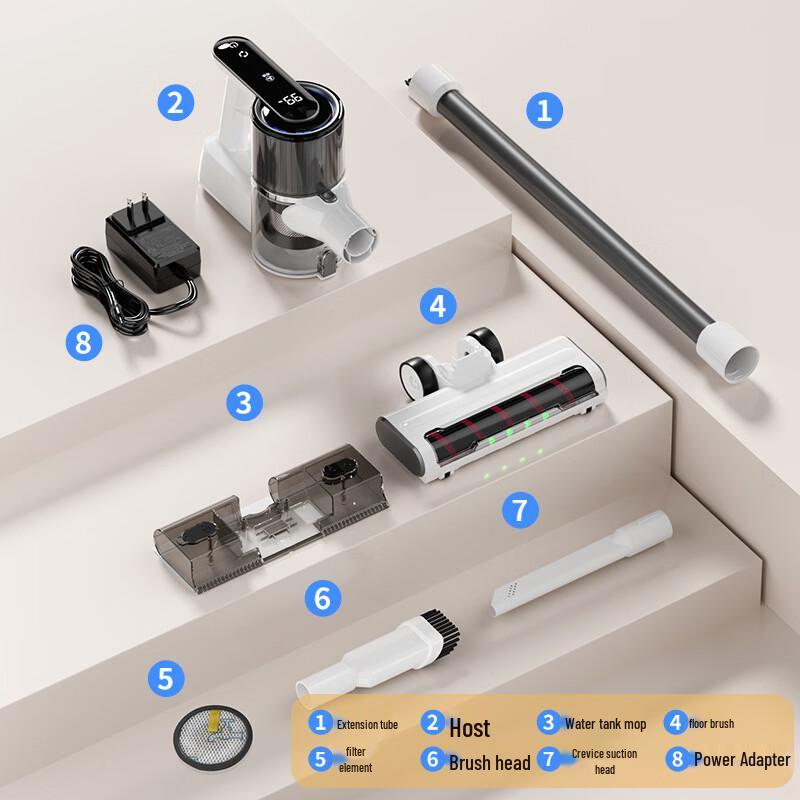 2

1

8

4

3

7

6

5

1 Extension tube
2 Host
3 Water tank mop
4 floor brush
5 filter element
6 Brush head
7 Crevice suction head
8 Power Adapter