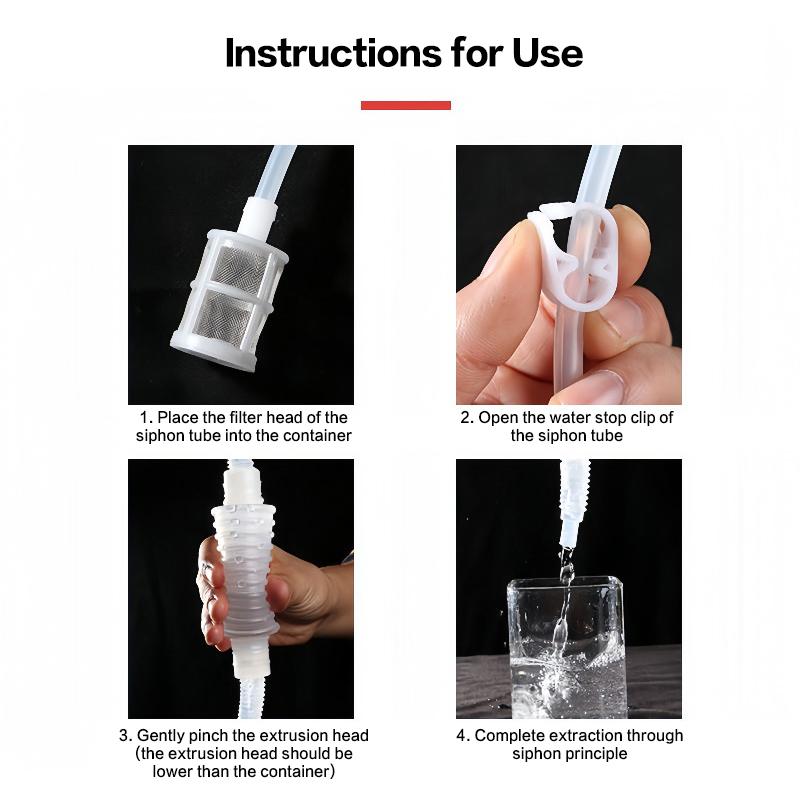 Instructions for Use

1. Place the filter head of the siphon tube into the container

2. Open the water stop clip of the siphon tube

3. Gently pinch the extrusion head (the extrusion head should be lower than the container)

4. Complete extraction through siphon principle