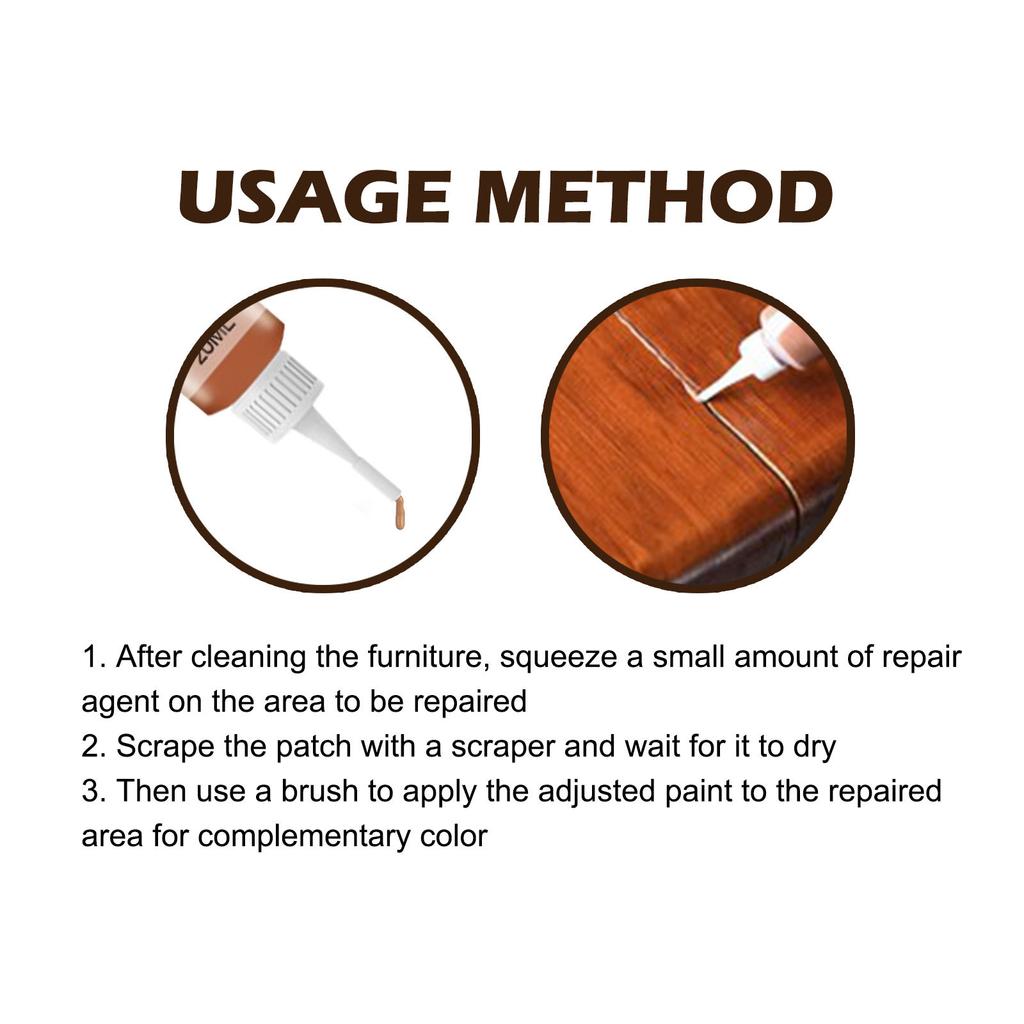 USAGE METHOD

20ML

1. After cleaning the furniture, squeeze a small amount of repair agent on the area to be repaired
2. Scrape the patch with a scraper and wait for it to dry
3. Then use a brush to apply the adjusted paint to the repaired area for complementary color