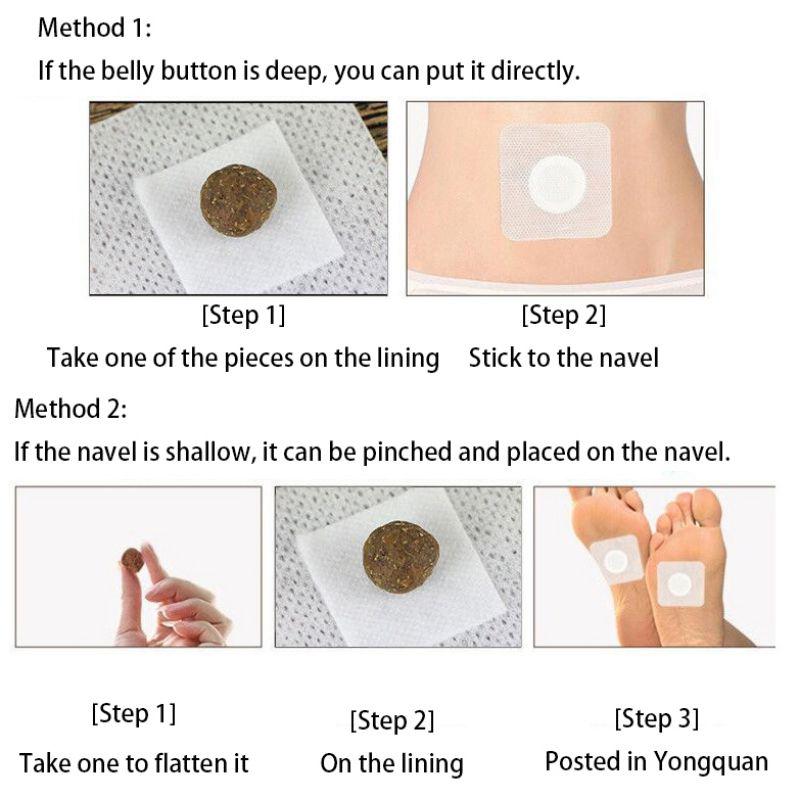 Method 1:
If the belly button is deep, you can put it directly.

[Step 1]
Take one of the pieces on the lining

[Step 2]
Stick to the navel

Method 2:
If the navel is shallow, it can be pinched and placed on the navel.

[Step 1]
Take one to flatten it

[Step 2]
On the lining

[Step 3]
Posted in Yongquan