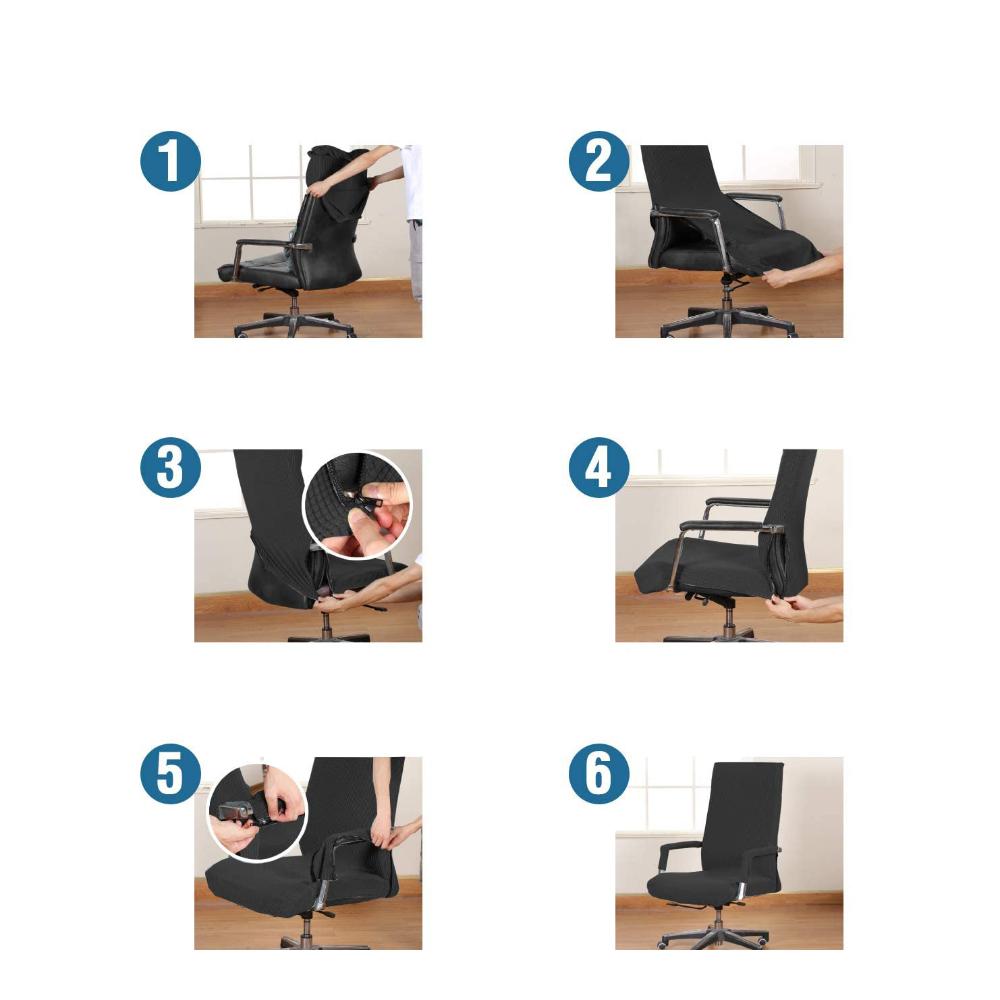 1

2

3

4

5

6