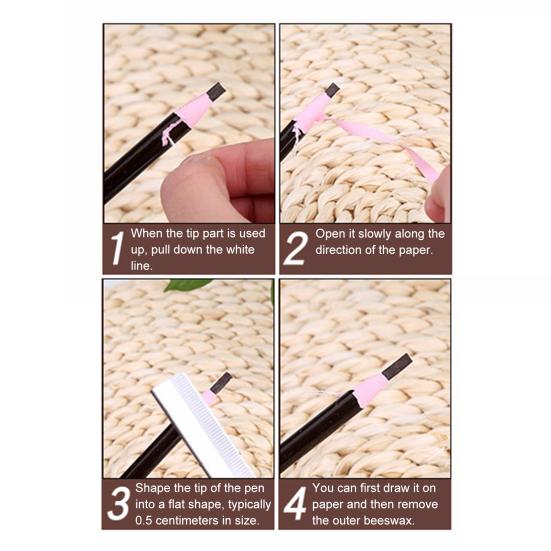 1 When the tip part is used up, pull down the white line.

2 Open it slowly along the direction of the paper.

3 Shape the tip of the pen into a flat shape, typically 0.5 centimeters in size.

4 You can first draw it on paper and then remove the outer beeswax.