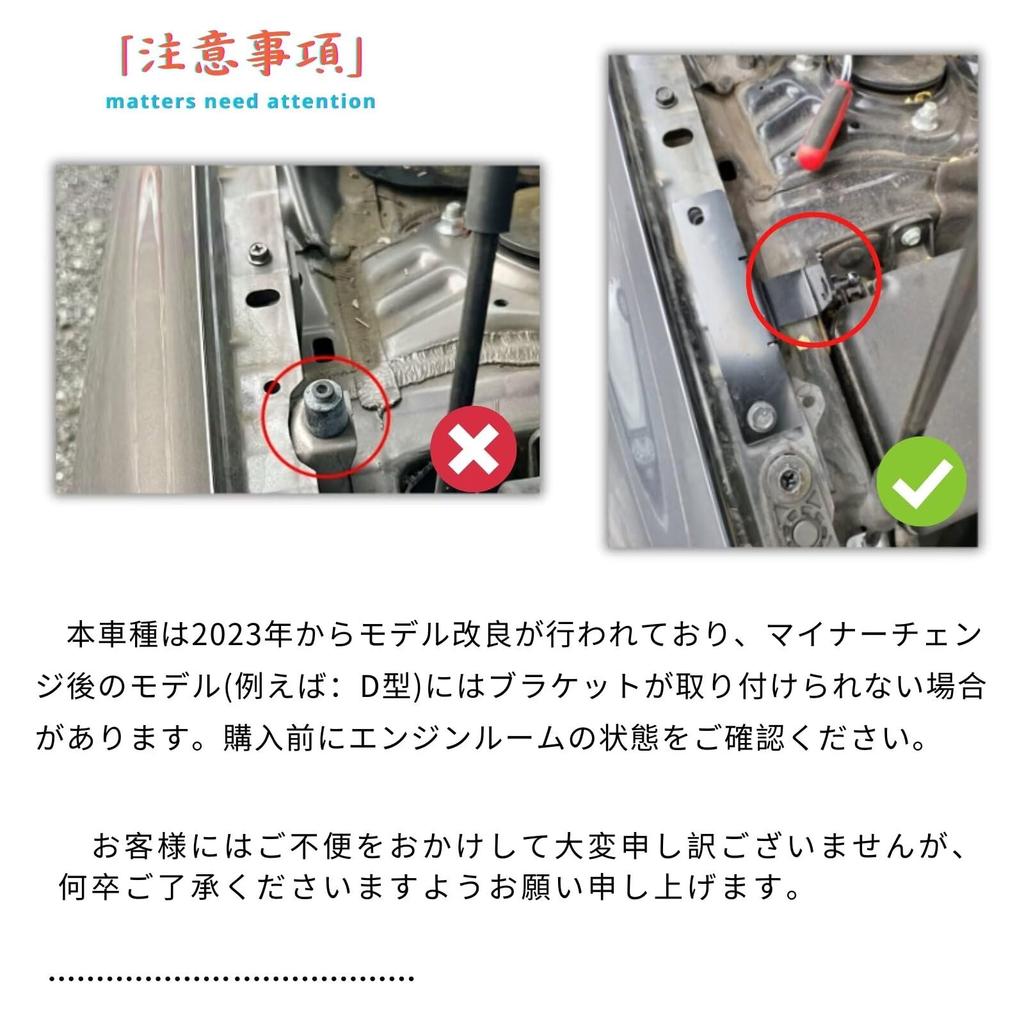 「注意事項」
matters need attention

本車種は2023年からモデル改良が行われており、マイナーチェンジ後のモデル(例えば：D型)にはブラケットが取り付けられない場合があります。購入前にエンジンルームの状態をご確認ください。

お客様にはご不便をおかけして大変申し訳ございませんが、何卒ご了承くださいますようお願い申し上げます。

......................................