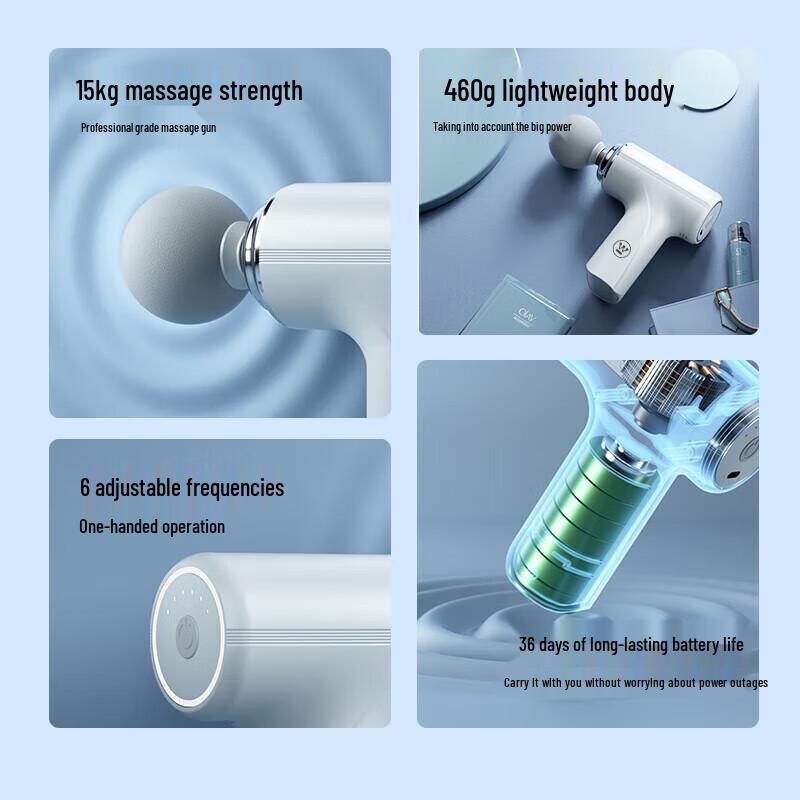 15kg massage strength

Professional grade massage gun

460g lightweight body

Taking into account the big power

OLAY

6 adjustable frequencies

One-handed operation

36 days of long-lasting battery life

Carry it with you without worrying about power outages