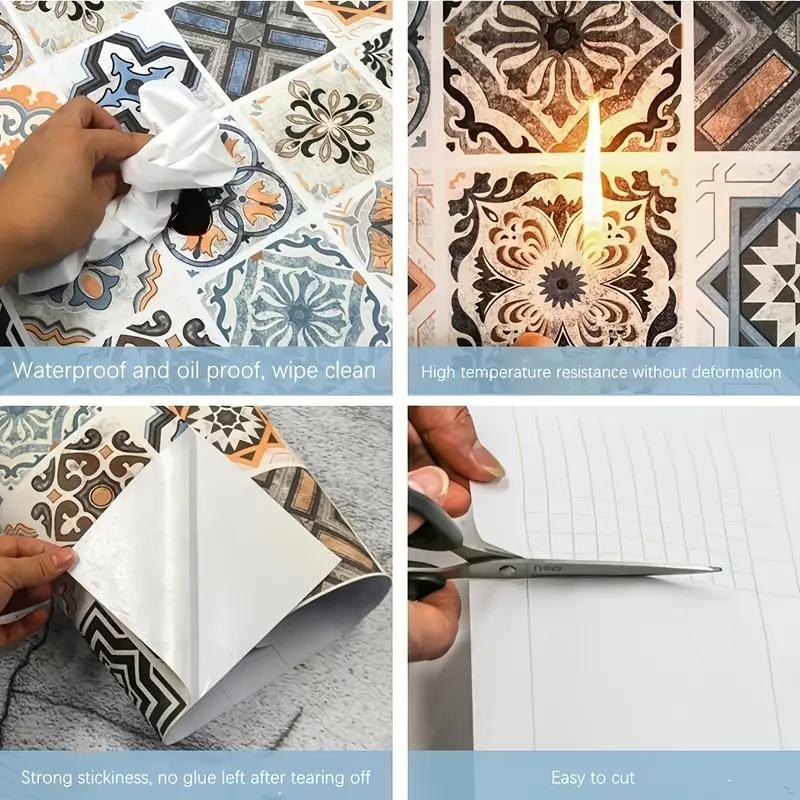 Waterproof and oil proof, wipe clean

High temperature resistance without deformation

Strong stickiness, no glue left after tearing off

Easy to cut