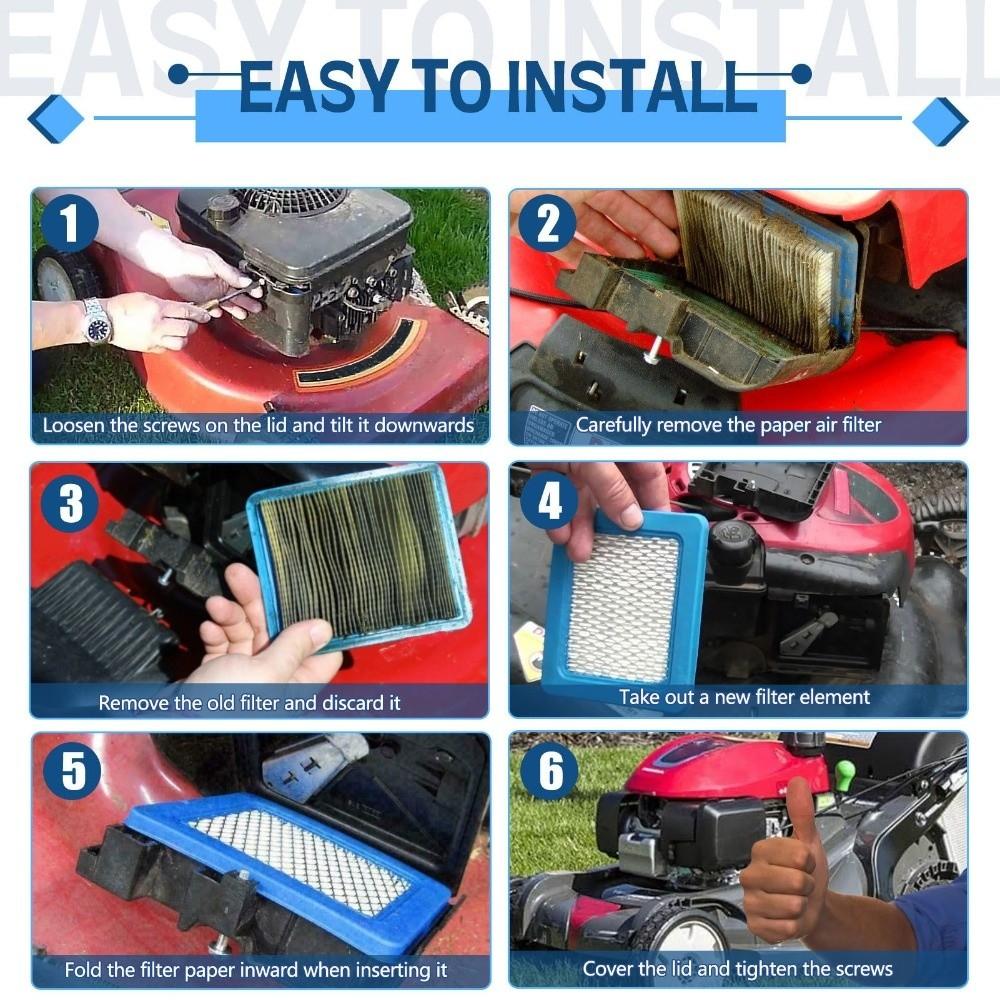 EASY TO INSTALL

EASY TO INSTALL

1
Loosen the screws on the lid and tilt it downwards

2
Carefully remove the paper air filter

3
Remove the old filter and discard it

4
Take out a new filter element

5
Fold the filter paper inward when inserting it

6
Cover the lid and tighten the screws