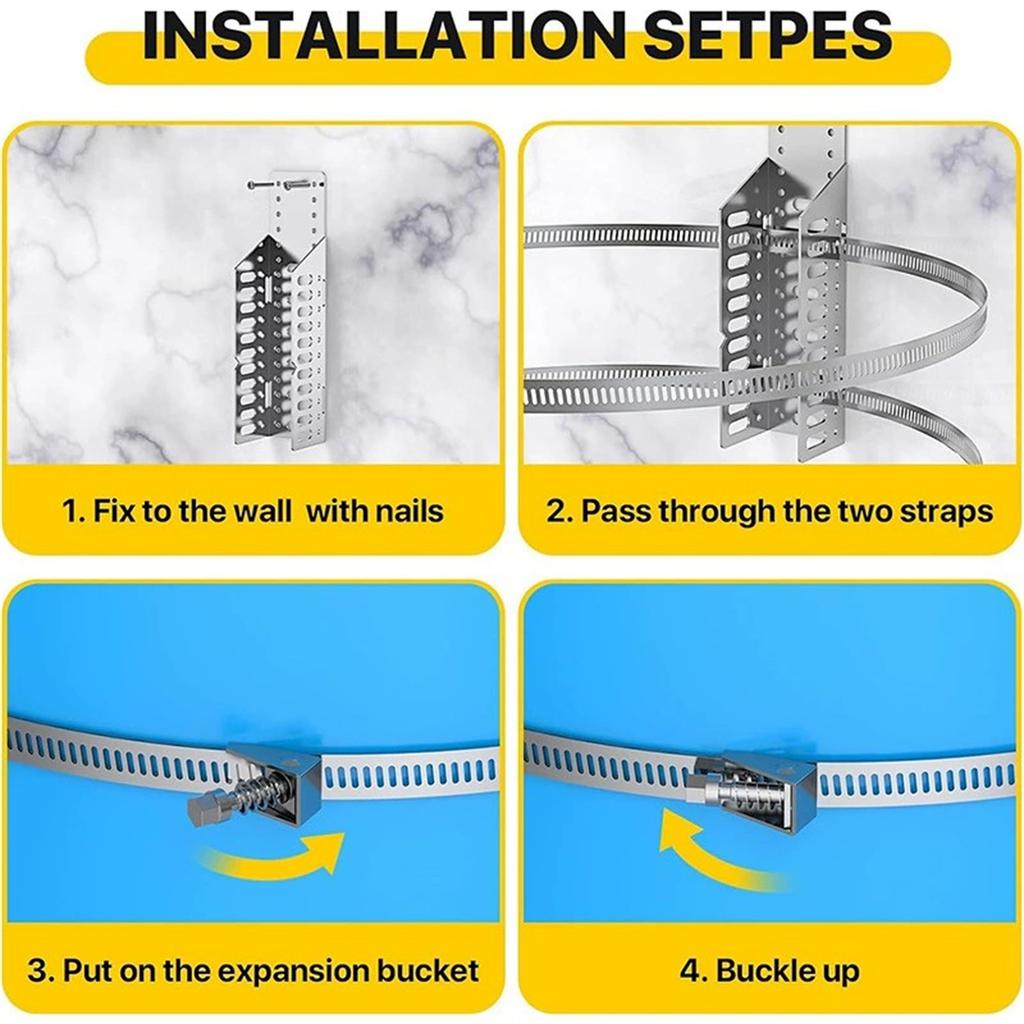 INSTALLATION SETPES

1. Fix to the wall with nails

2. Pass through the two straps

3. Put on the expansion bucket

4. Buckle up