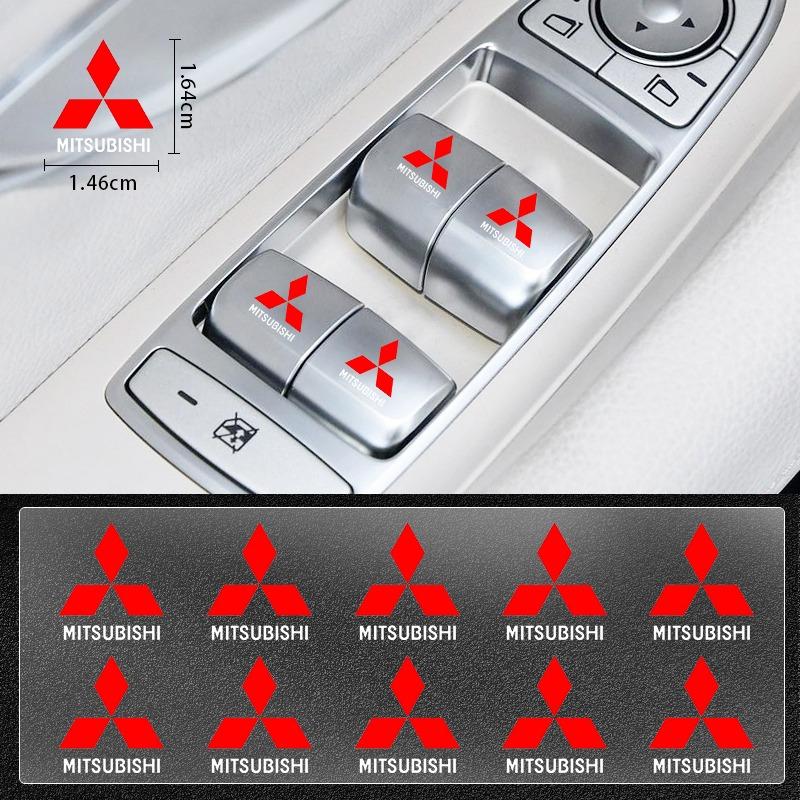 MITSUBISHI
1.64cm
1.46cm

MITSUBISHI
MITSUBISHI
MITSUBISHI
MITSUBISHI

MITSUBISHI MITSUBISHI MITSUBISHI MITSUBISHI MITSUBISHI
MITSUBISHI MITSUBISHI MITSUBISHI MITSUBISHI MITSUBISHI