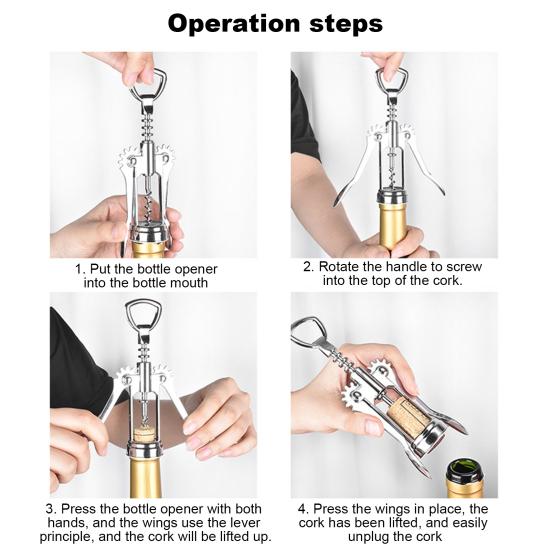 Operation steps

1. Put the bottle opener into the bottle mouth

2. Rotate the handle to screw into the top of the cork.

3. Press the bottle opener with both hands, and the wings use the lever principle, and the cork will be lifted up.

4. Press the wings in place, the cork has been lifted, and easily unplug the cork