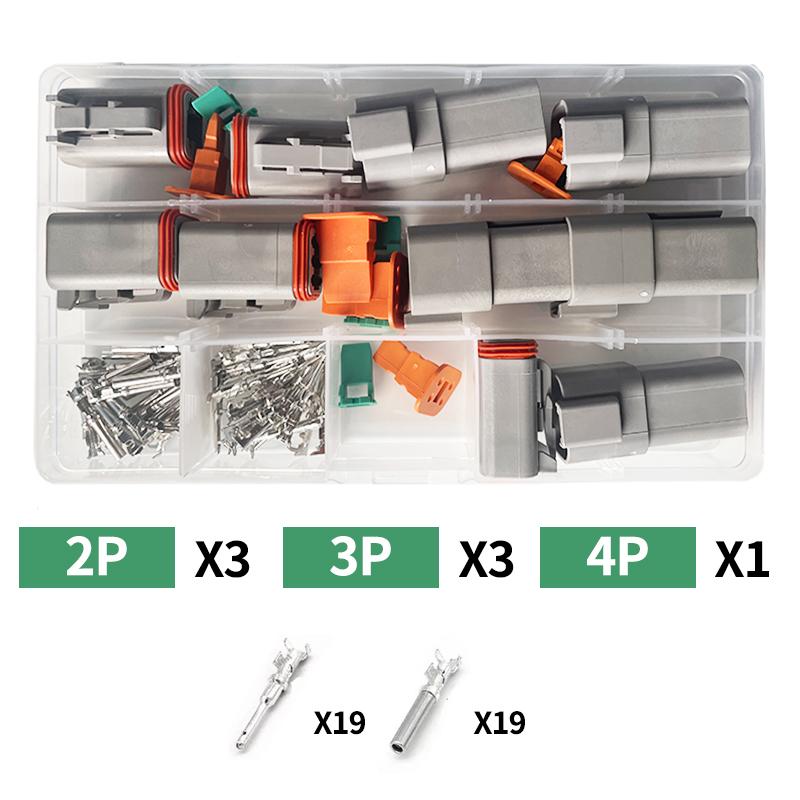 2P X3 3P X3 4P X1

X19 X19