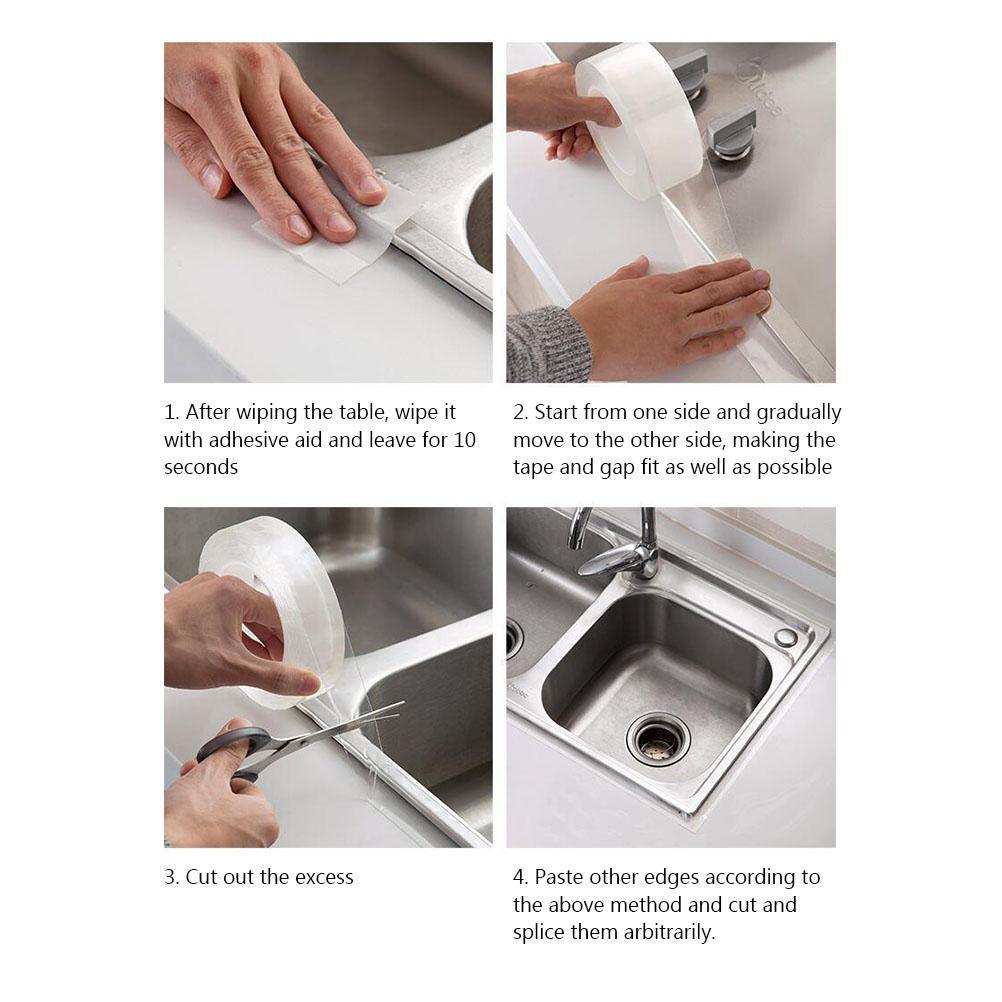 1. After wiping the table, wipe it with adhesive aid and leave for 10 seconds

2. Start from one side and gradually move to the other side, making the tape and gap fit as well as possible

3. Cut out the excess

4. Paste other edges according to the above method and cut and splice them arbitrarily.