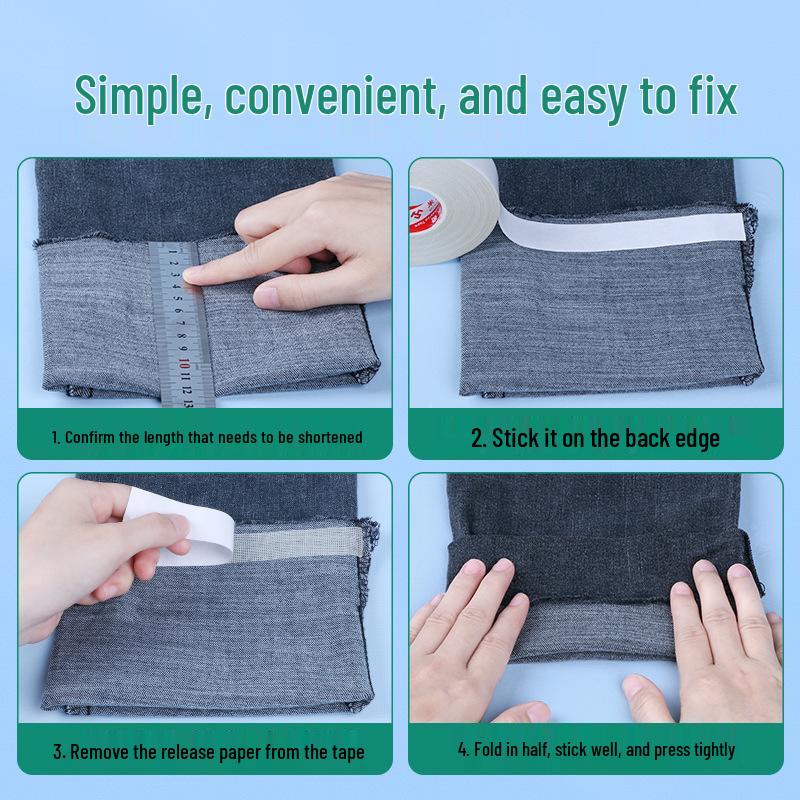 Simple, convenient, and easy to fix

1 2 3 4 5 6 7 8 9 10 11 12 13

1. Confirm the length that needs to be shortened

2. Stick it on the back edge

3. Remove the release paper from the tape

4. Fold in half, stick well, and press tightly