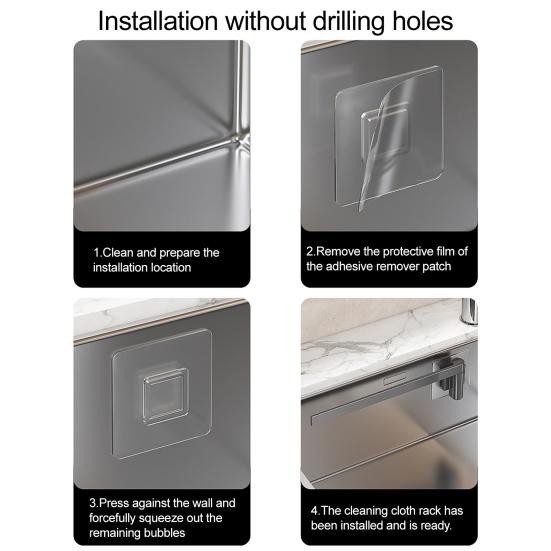 Installation without drilling holes

1.Clean and prepare the installation location

2.Remove the protective film of the adhesive remover patch

3.Press against the wall and forcefully squeeze out the remaining bubbles

4.The cleaning cloth rack has been installed and is ready.