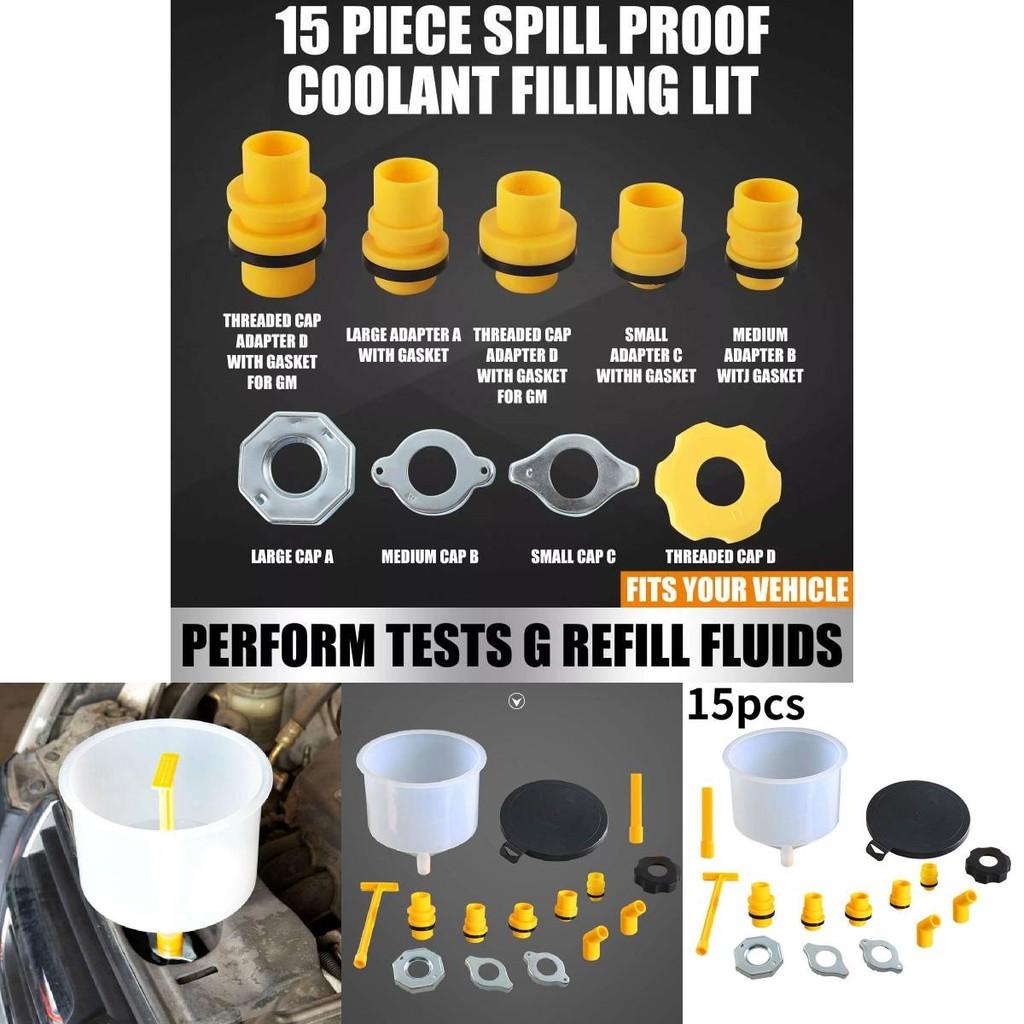 15 PIECE SPILL PROOF COOLANT FILLING LIT

THREADED CAP ADAPTER D WITH GASKET FOR GM

LARGE ADAPTER A WITH GASKET

THREADED CAP ADAPTER D WITH GASKET FOR GM

SMALL ADAPTER C WITHH GASKET

MEDIUM ADAPTER B WITJ GASKET

LARGE CAP A

MEDIUM CAP B

SMALL CAP C

THREADED CAP D

FITS YOUR VEHICLE

PERFORM TESTS G REFILL FLUIDS

15pcs