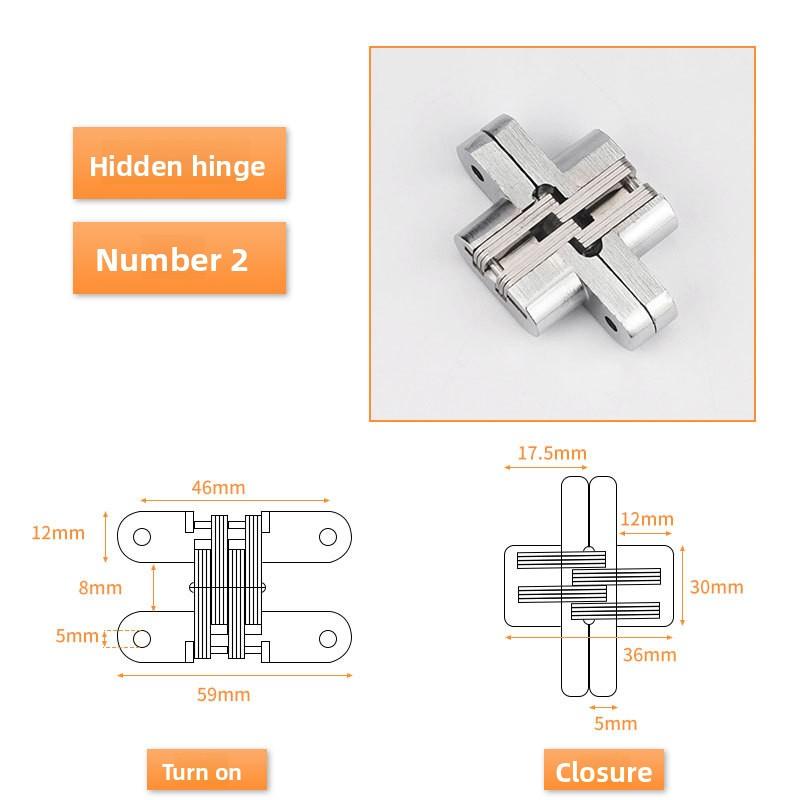 Hidden hinge

Number 2

46mm

12mm

8mm

5mm

59mm

Turn on

17.5mm

12mm

30mm

36mm

5mm

Closure