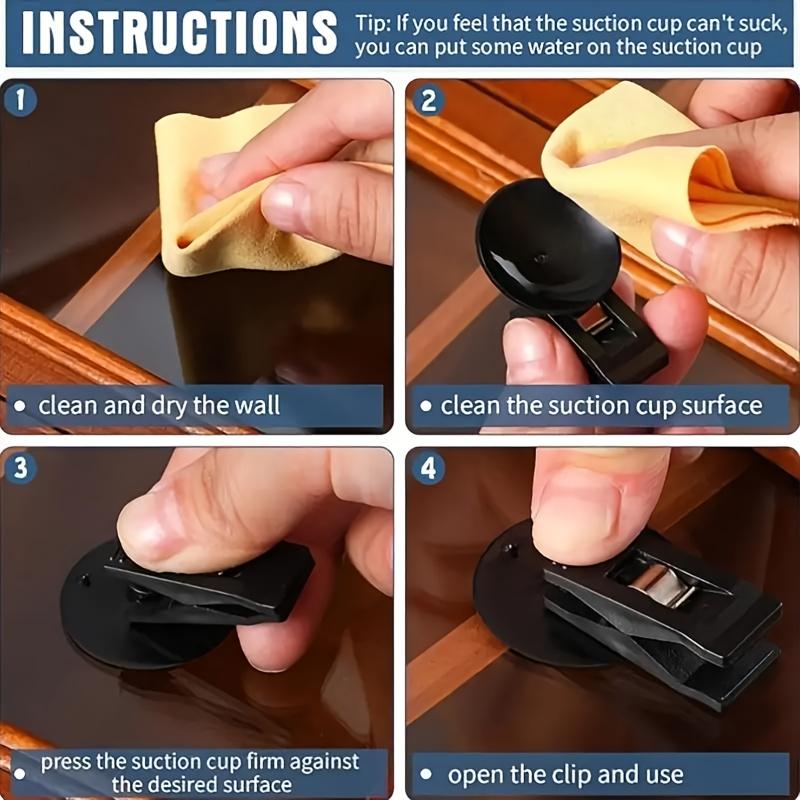 INSTRUCTIONS

Tip: If you feel that the suction cup can't suck, you can put some water on the suction cup

1

• clean and dry the wall

2

• clean the suction cup surface

3

• press the suction cup firm against the desired surface

4

• open the clip and use