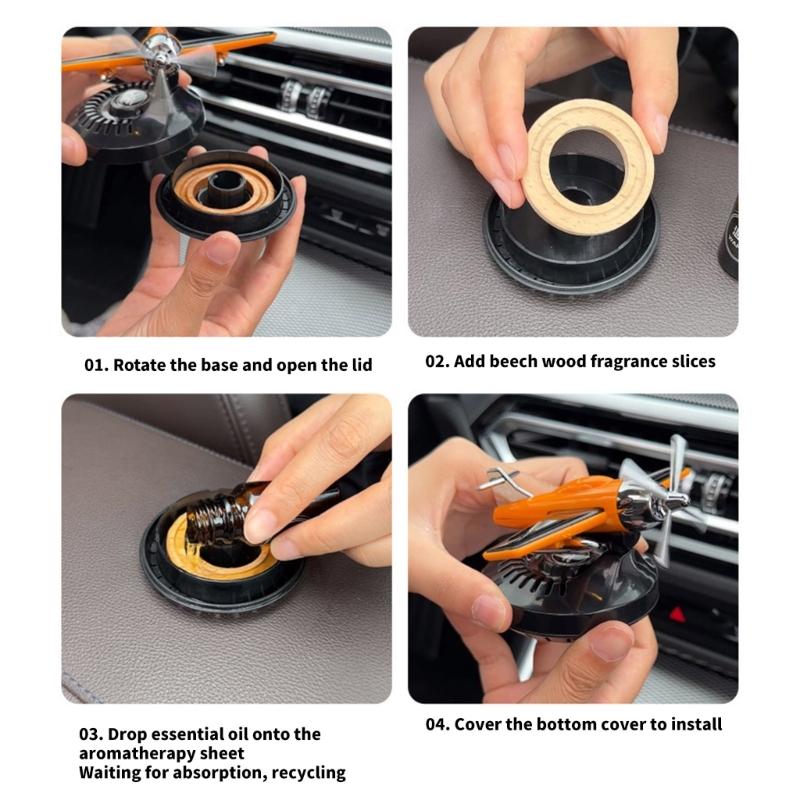 01. Rotate the base and open the lid

02. Add beech wood fragrance slices

03. Drop essential oil onto the aromatherapy sheet
Waiting for absorption, recycling

04. Cover the bottom cover to install