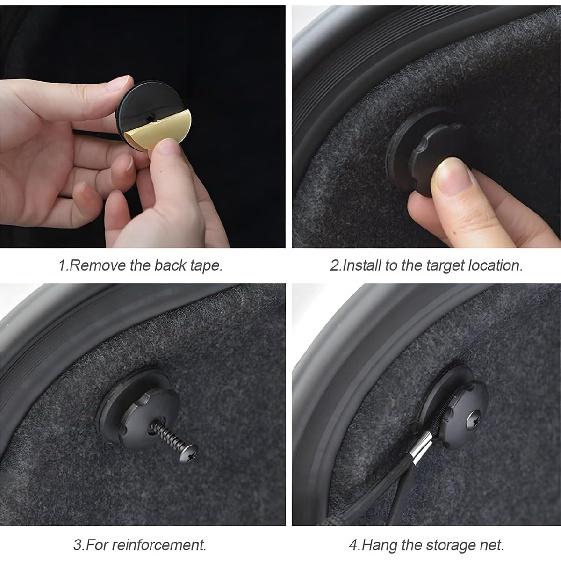 1.Remove the back tape.

2.Install to the target location.

3.For reinforcement.

4.Hang the storage net.