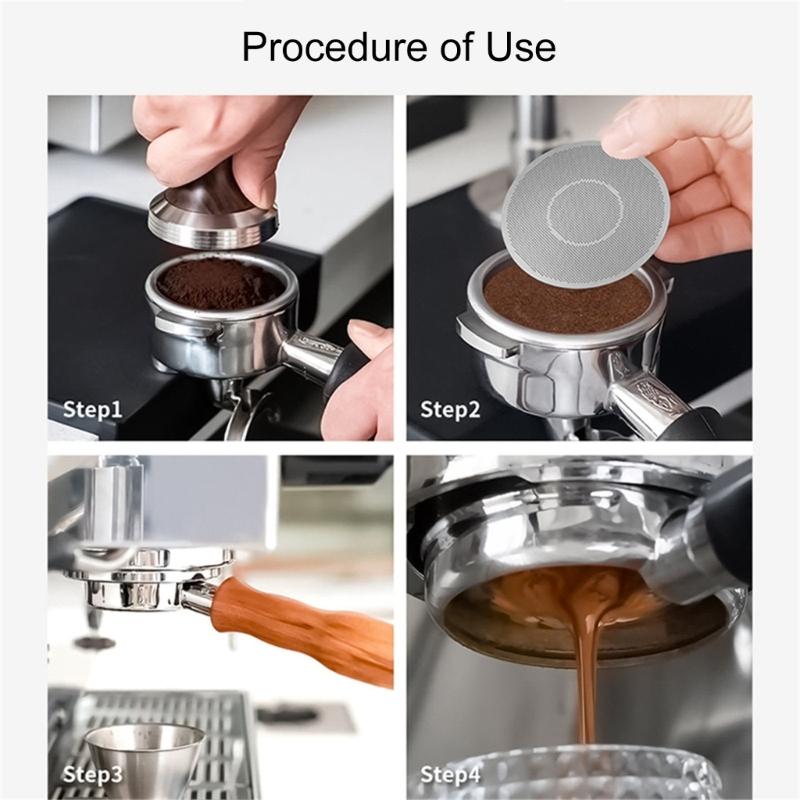 Procedure of Use

Step1

Step2

Step3

Step4