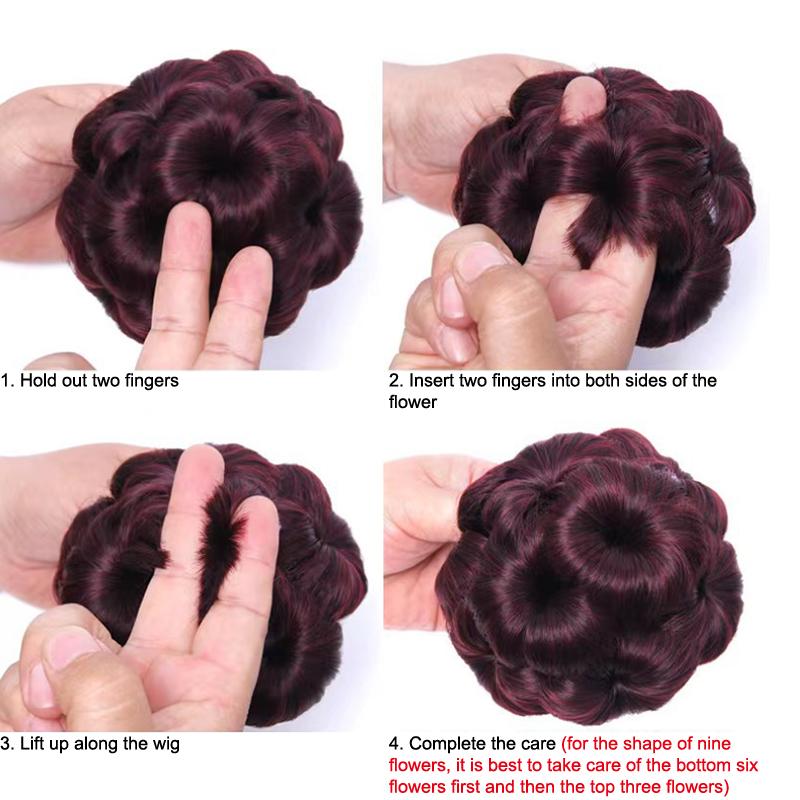 1. Hold out two fingers

2. Insert two fingers into both sides of the flower

3. Lift up along the wig

4. Complete the care (for the shape of nine flowers, it is best to take care of the bottom six flowers first and then the top three flowers)