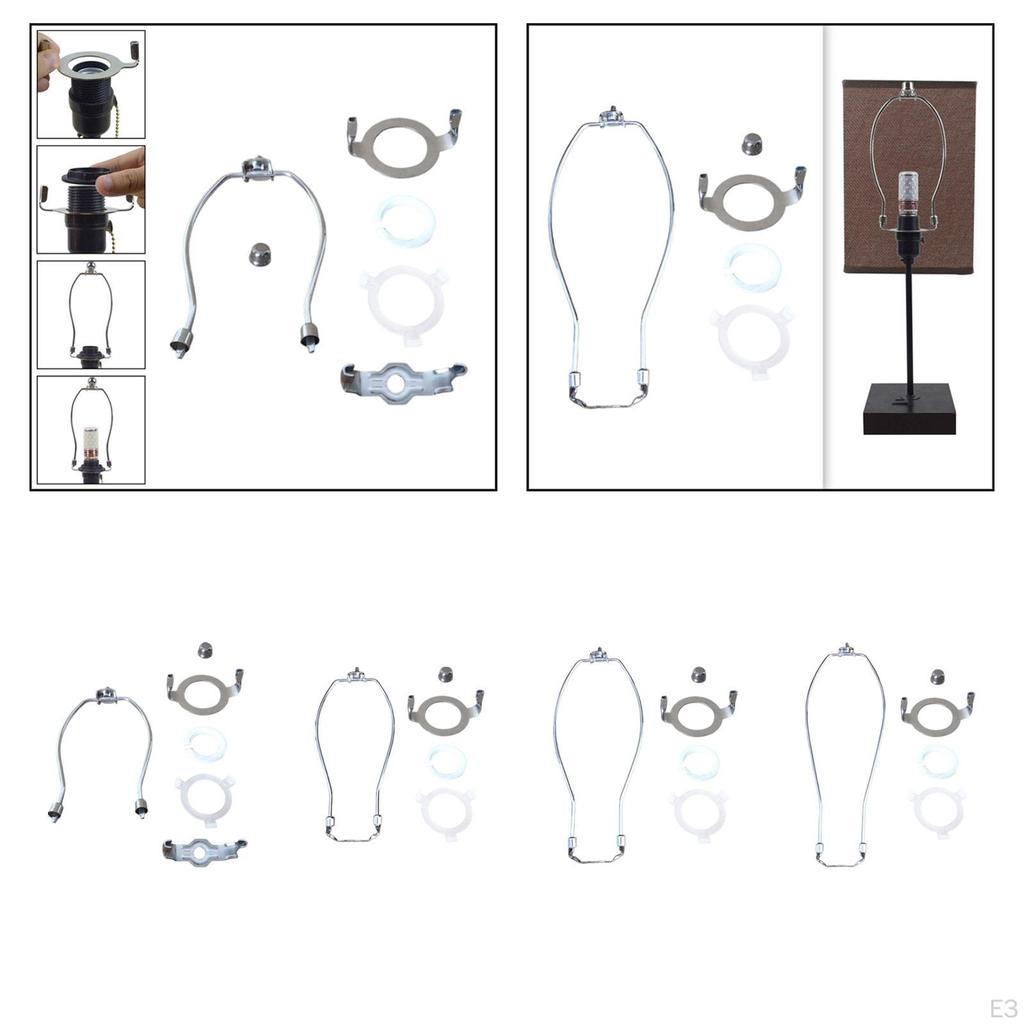 E3