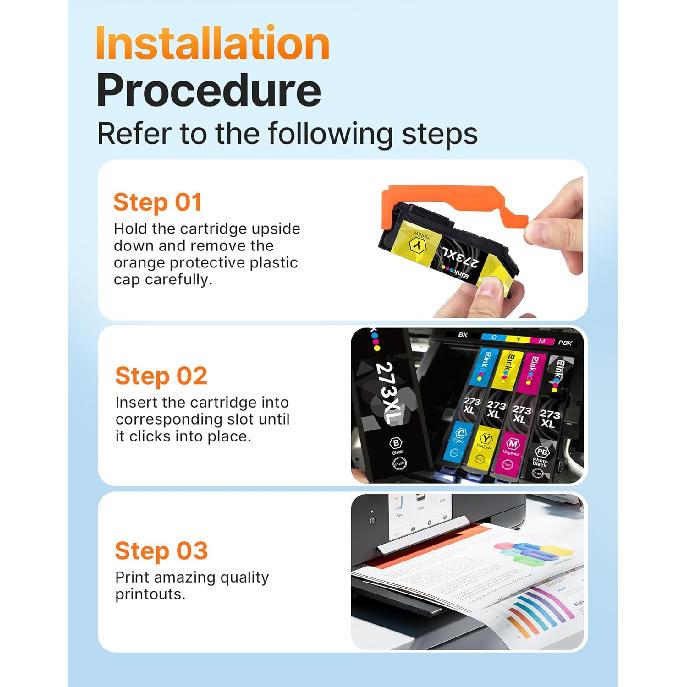 Installation Procedure

Refer to the following steps

Step 01

Hold the cartridge upside down and remove the orange protective plastic cap carefully.

273XL

Step 02

Insert the cartridge into corresponding slot until it clicks into place.

273XL

BK C Y M PBK

273 XL

273 XL

273 XL

273 XL

Step 03

Print amazing quality printouts.