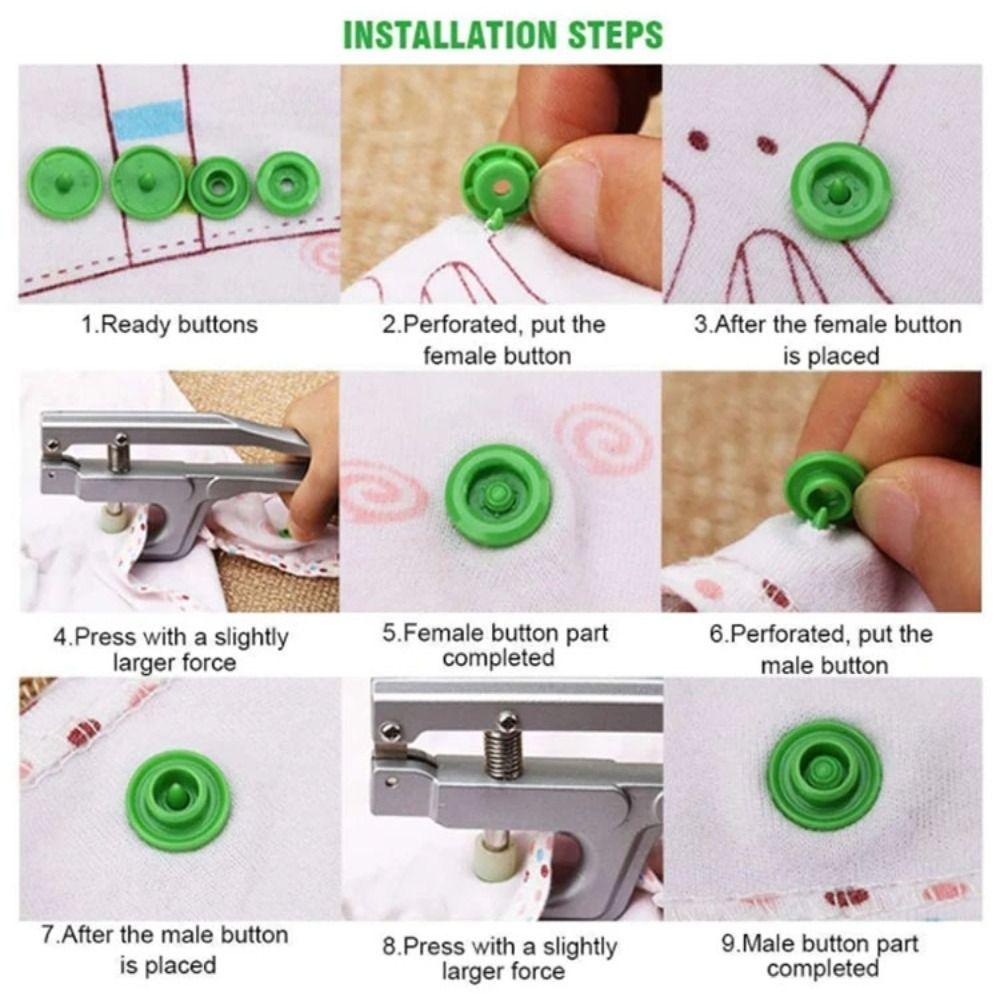 INSTALLATION STEPS

1.Ready buttons

2.Perforated, put the female button

3.After the female button is placed

4.Press with a slightly larger force

5.Female button part completed

6.Perforated, put the male button

7.After the male button is placed

8.Press with a slightly larger force

9.Male button part completed