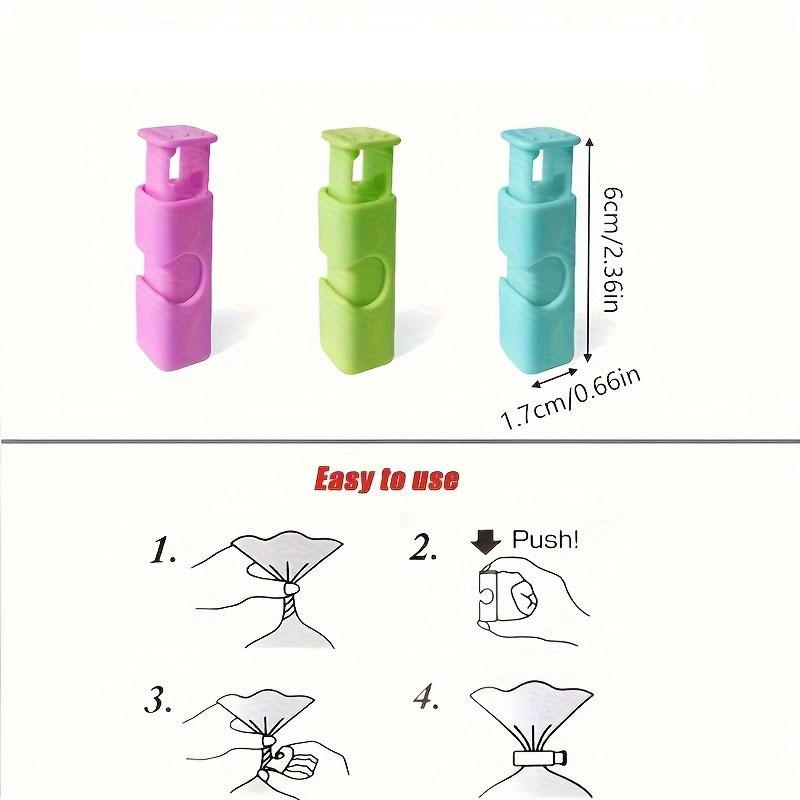 6cm/2.36in

1.7cm/0.66in

Easy to use

1.

2. Push!

3.

4.