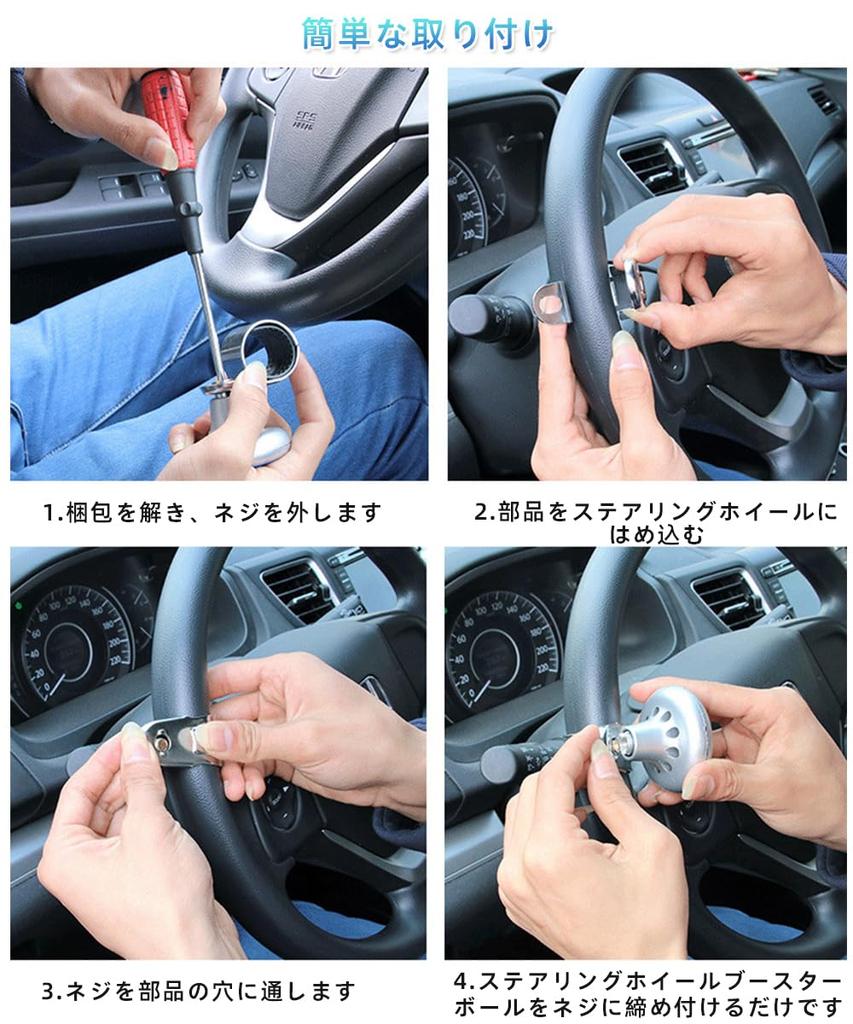 簡単な取り付け

SRS

1.梱包を解き、ネジを外します

2.部品をステアリングホイールにはめ込む

3.ネジを部品の穴に通します

4.ステアリングホイールブースターボールをネジに締め付けるだけです