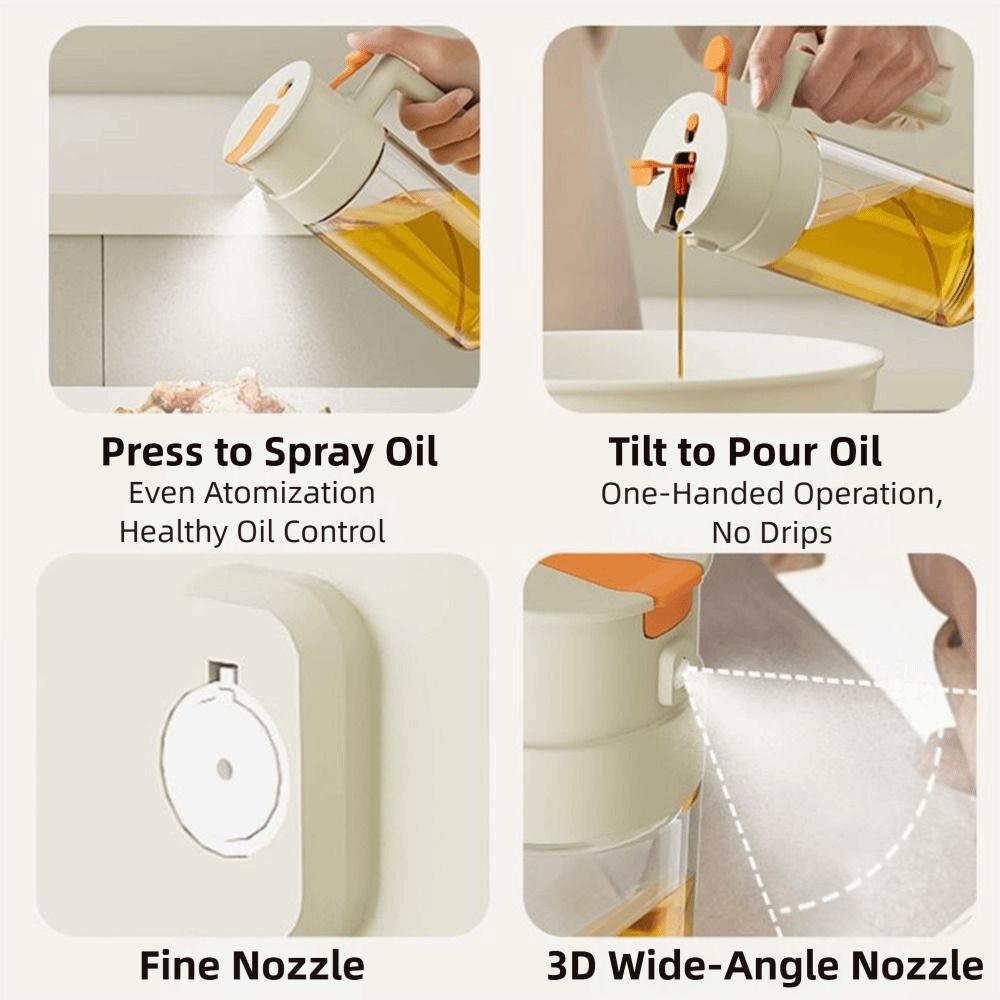 Press to Spray Oil
Even Atomization
Healthy Oil Control

Tilt to Pour Oil
One-Handed Operation,
No Drips

Fine Nozzle

3D Wide-Angle Nozzle