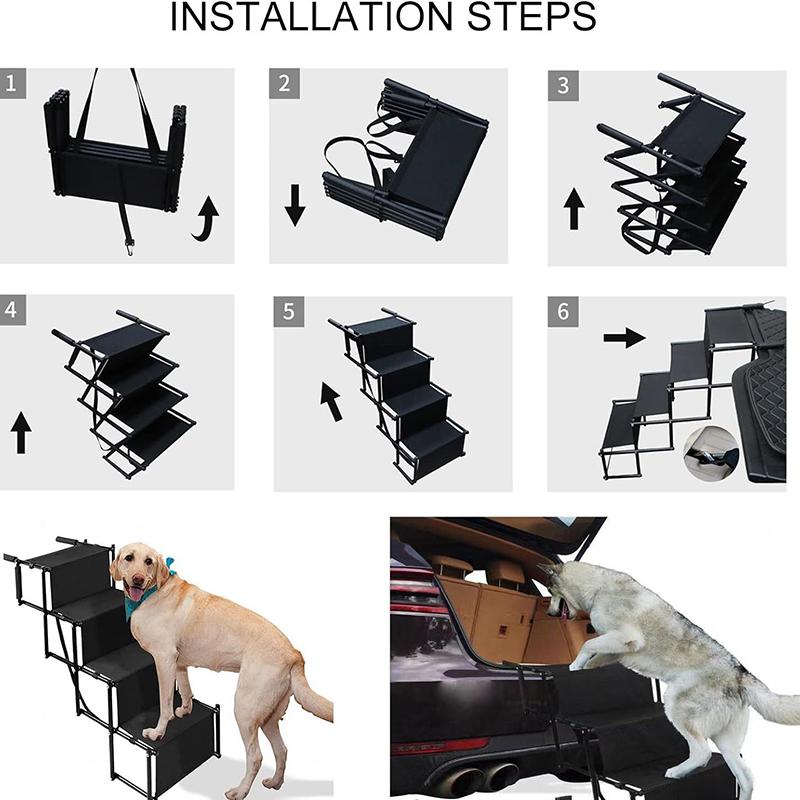 INSTALLATION STEPS

1

2

3

4

5

6