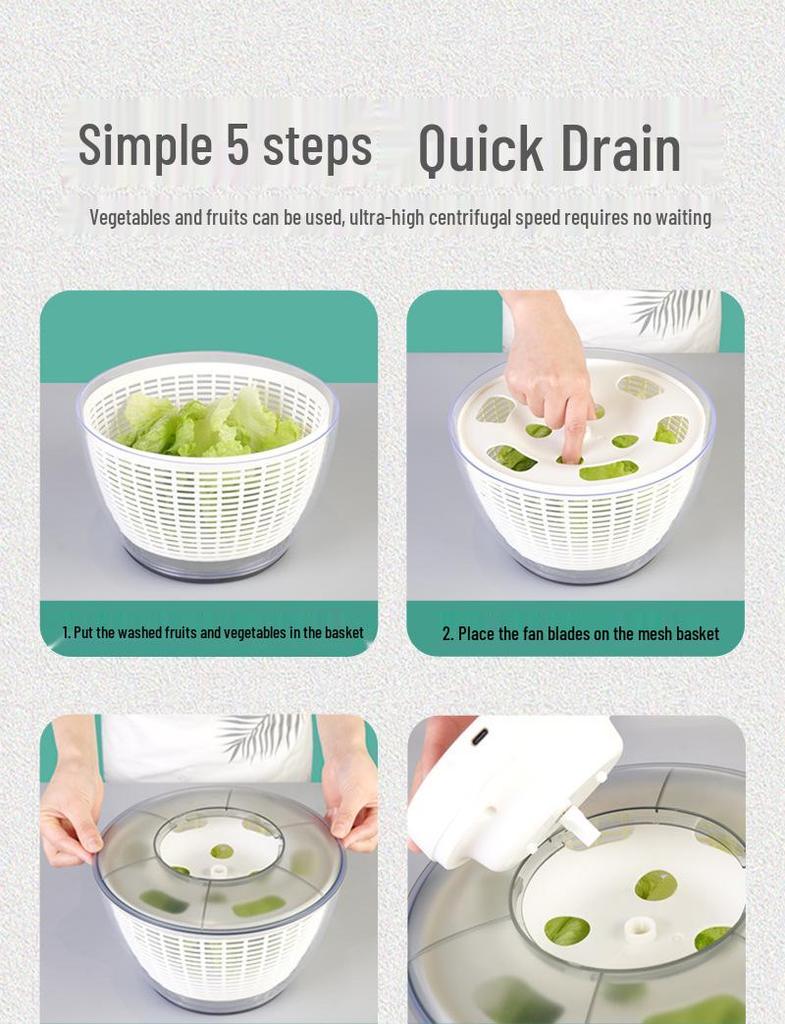 Simple 5 steps Quick Drain

Vegetables and fruits can be used, ultra-high centrifugal speed requires no waiting

1. Put the washed fruits and vegetables in the basket

2. Place the fan blades on the mesh basket