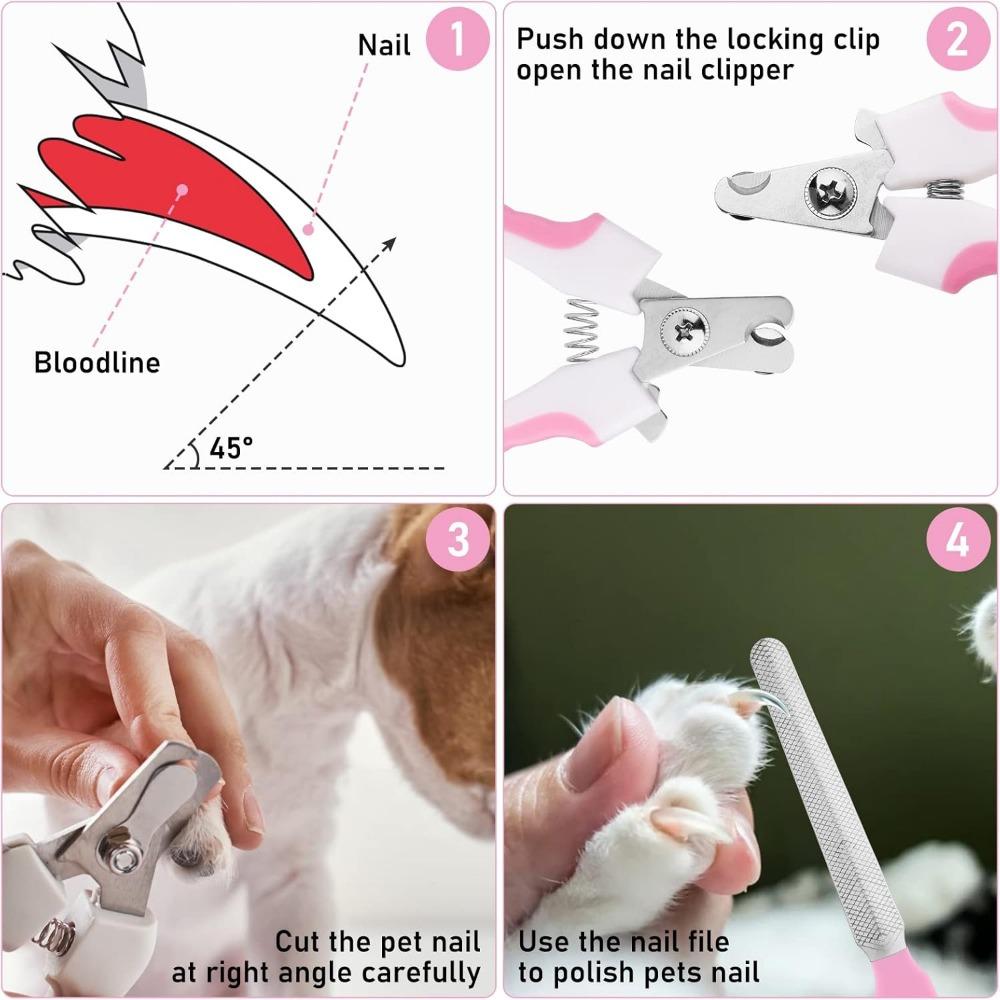 Nail

1

Bloodline

45°

Push down the locking clip open the nail clipper

2

3

Cut the pet nail at right angle carefully

4

Use the nail file to polish pets nail