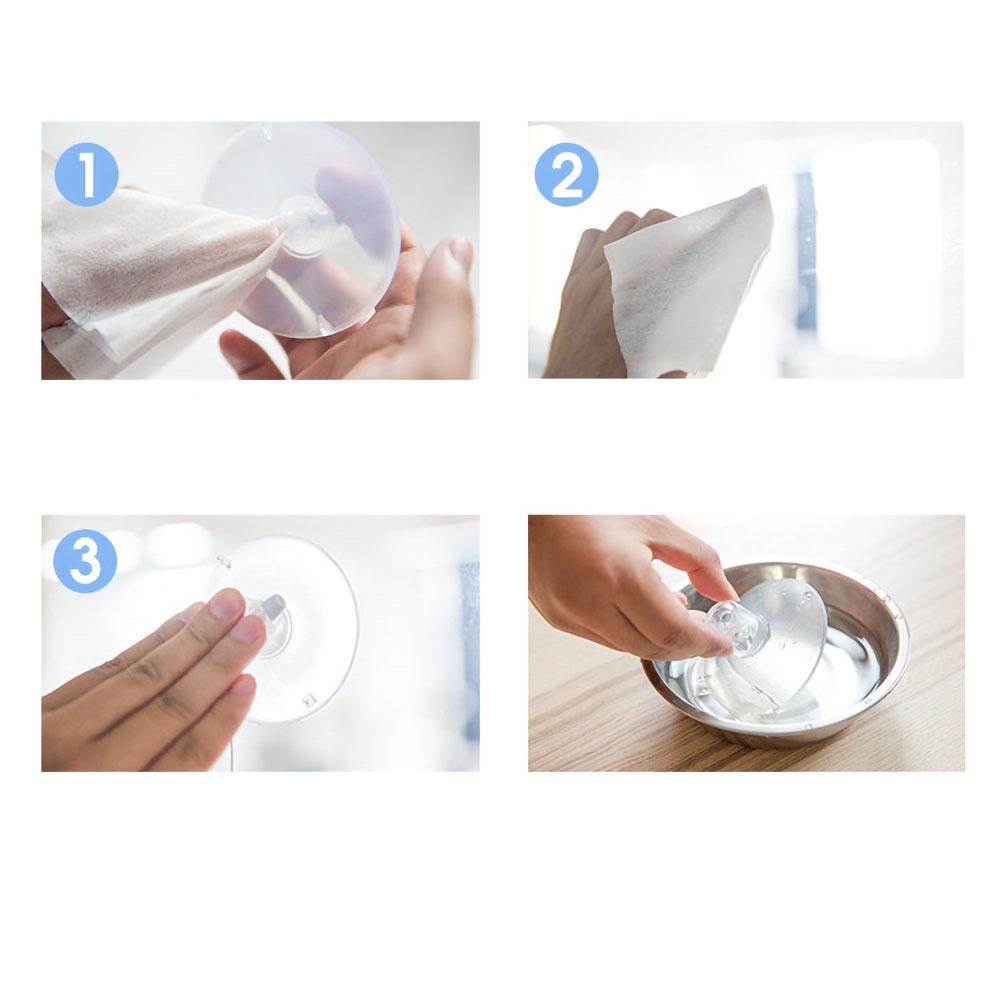 1

2

3