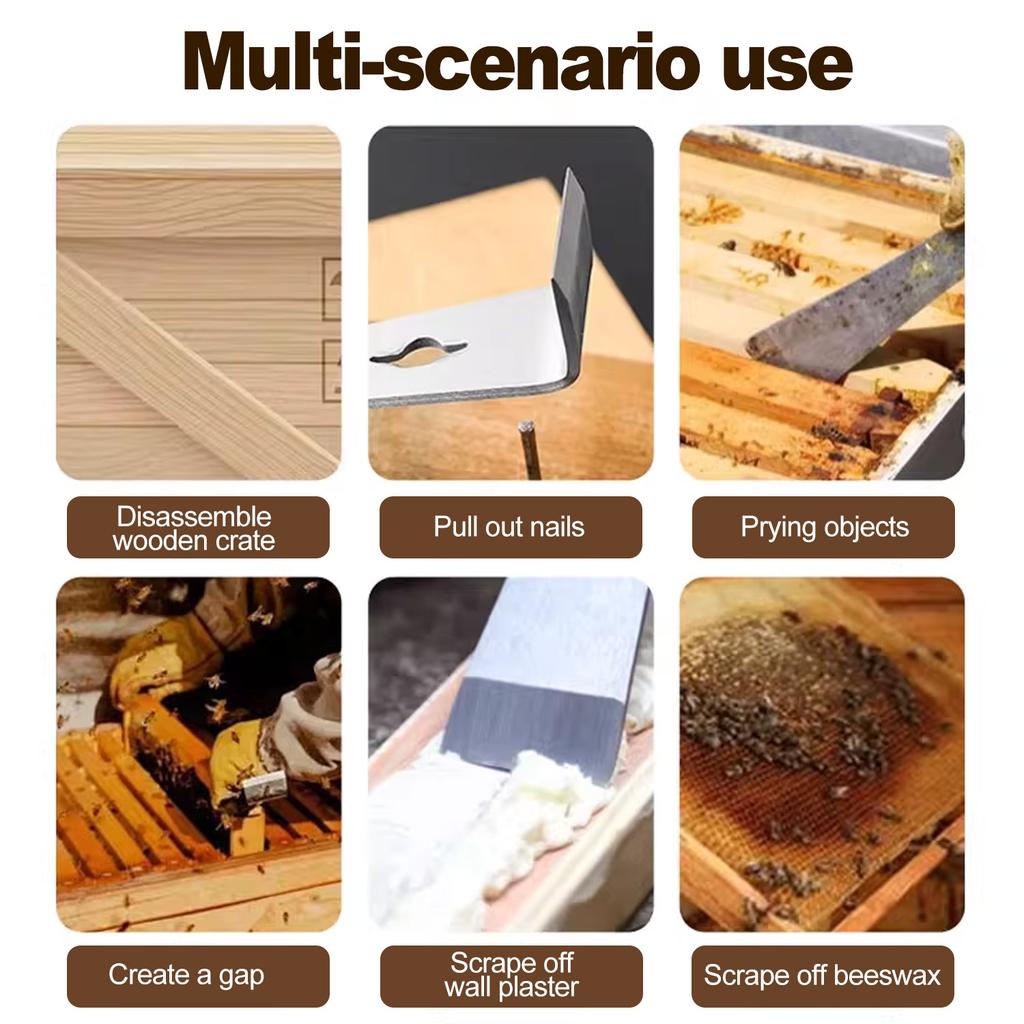 Multi-scenario use

Disassemble wooden crate

Pull out nails

Prying objects

Create a gap

Scrape off wall plaster

Scrape off beeswax