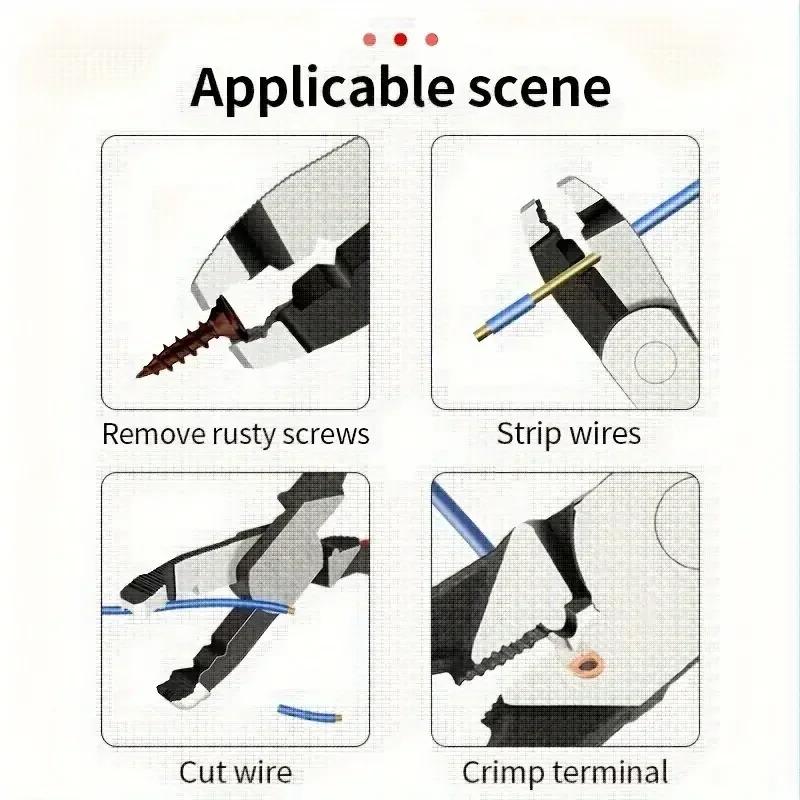 Applicable scene

Remove rusty screws

Strip wires

Cut wire

Crimp terminal