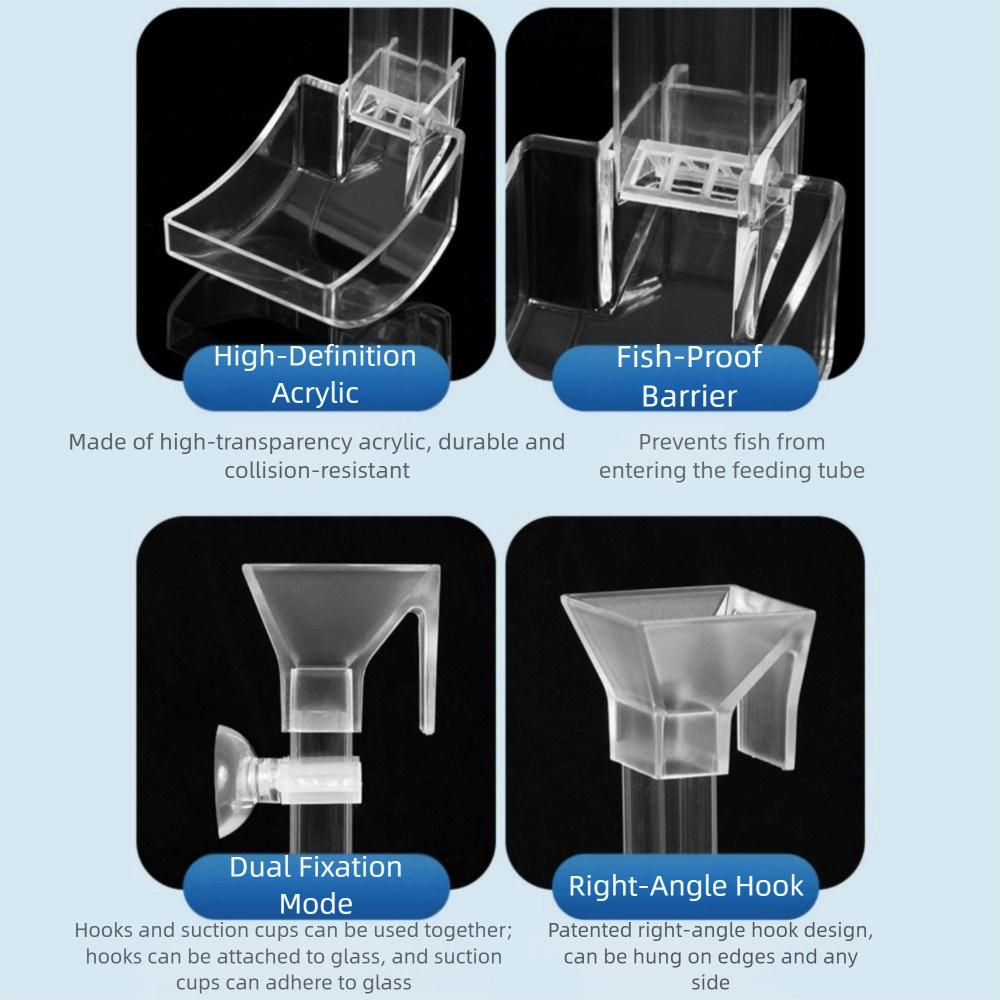 High-Definition Acrylic

Made of high-transparency acrylic, durable and collision-resistant

Fish-Proof Barrier

Prevents fish from entering the feeding tube

Dual Fixation Mode

Hooks and suction cups can be used together; hooks can be attached to glass, and suction cups can adhere to glass

Right-Angle Hook

Patented right-angle hook design, can be hung on edges and any side