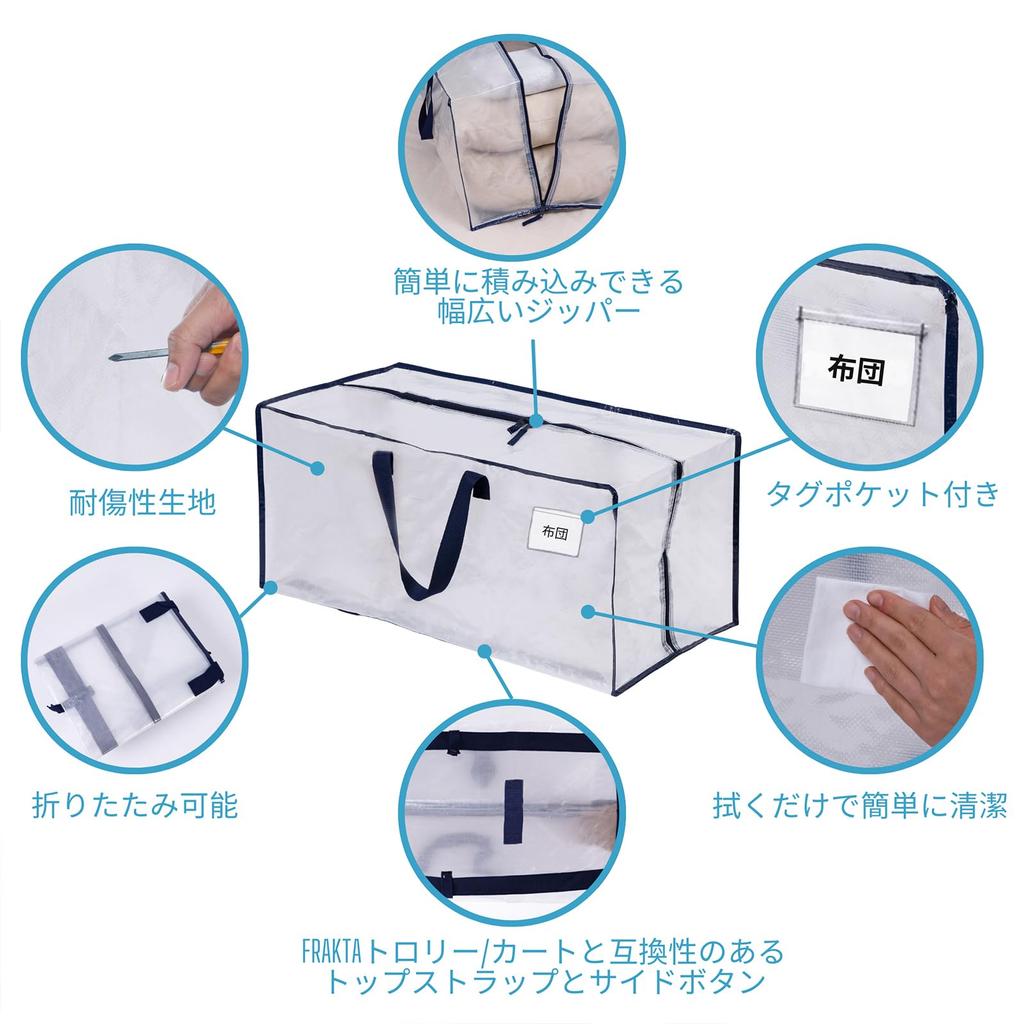 簡単に積み込みできる
幅広いジッパー

布団

タグポケット付き

耐傷性生地

布団

折りたたみ可能

拭くだけで簡単に清潔

FRAKTAトロリー/カートと互換性のある
トップストラップとサイドボタン