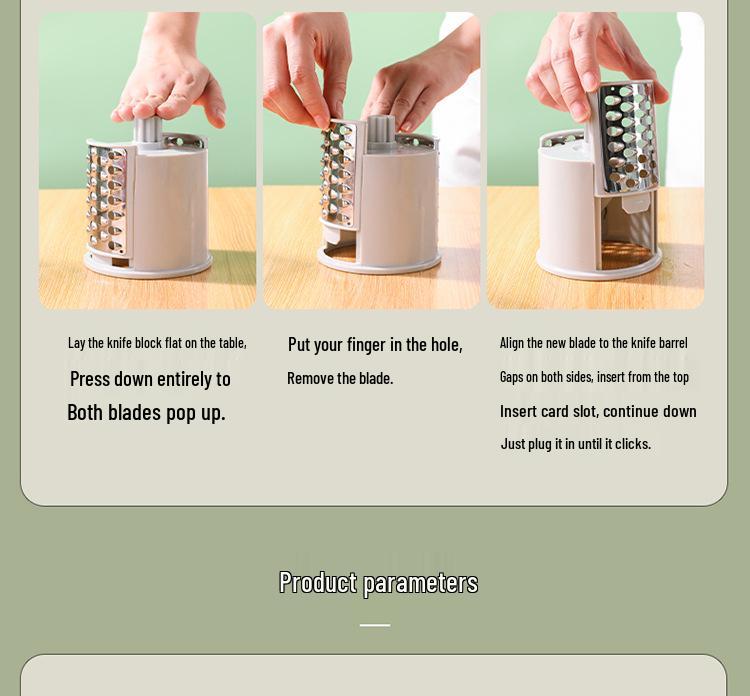 Lay the knife block flat on the table,

Press down entirely to

Both blades pop up.

Put your finger in the hole,

Remove the blade.

Align the new blade to the knife barrel

Gaps on both sides, insert from the top

Insert card slot, continue down

Just plug it in until it clicks.

Product parameters