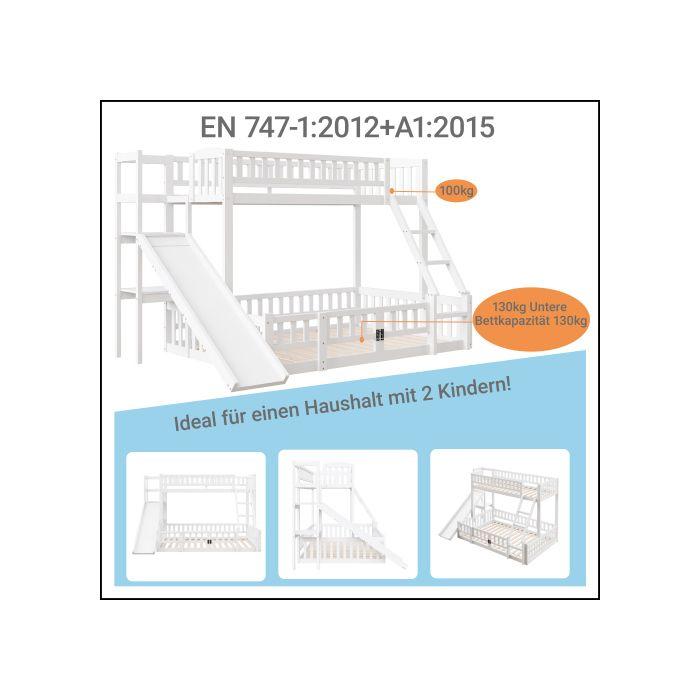 EN 747-1:2012+A1:2015

100kg

130kg Untere Bettkapazität 130kg

Ideal für einen Haushalt mit 2 Kindern!