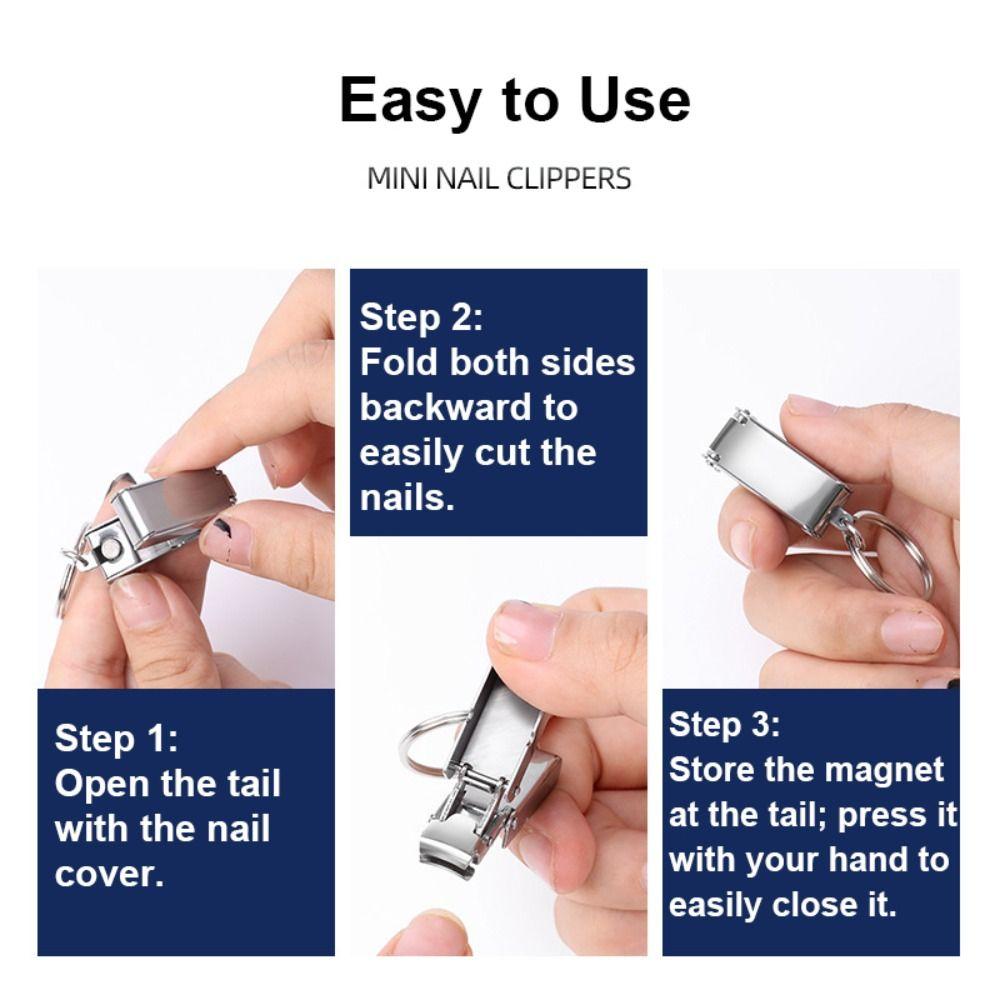 Easy to Use

MINI NAIL CLIPPERS

Step 1:
Open the tail with the nail cover.

Step 2:
Fold both sides backward to easily cut the nails.

Step 3:
Store the magnet at the tail; press it with your hand to easily close it.