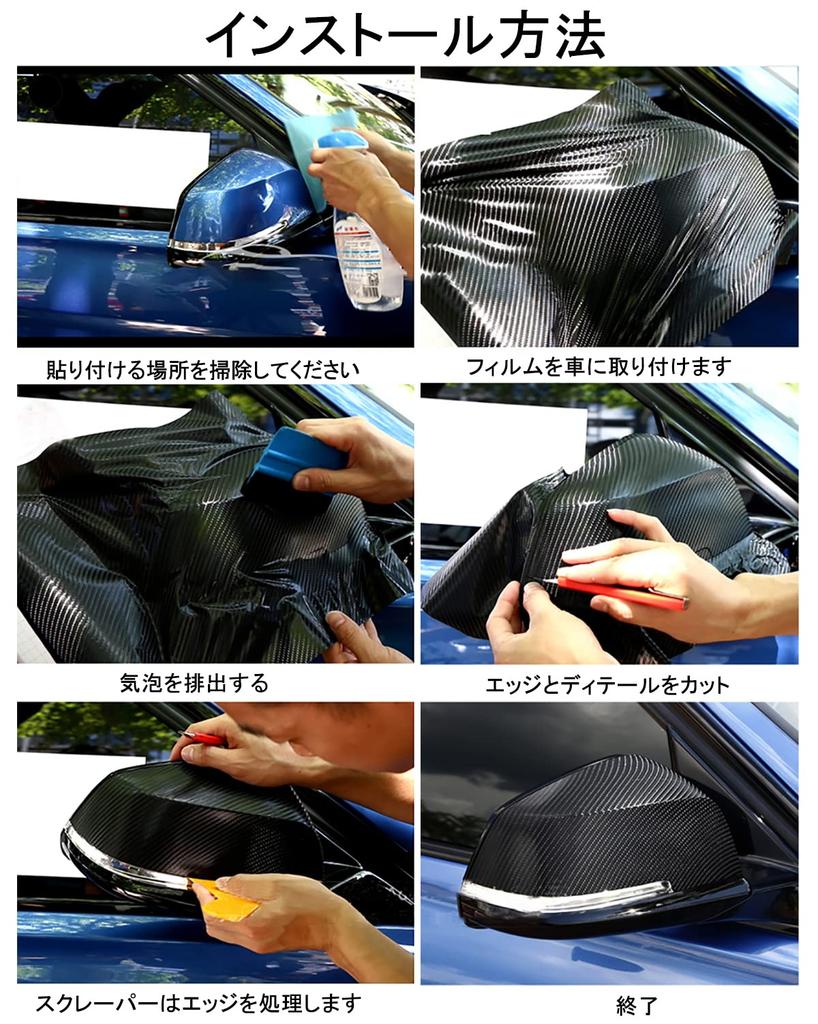 インストール方法

貼り付ける場所を掃除してください

フィルムを車に取り付けます

気泡を排出する

エッジとディテールをカット

スクレーパーはエッジを処理します

終了