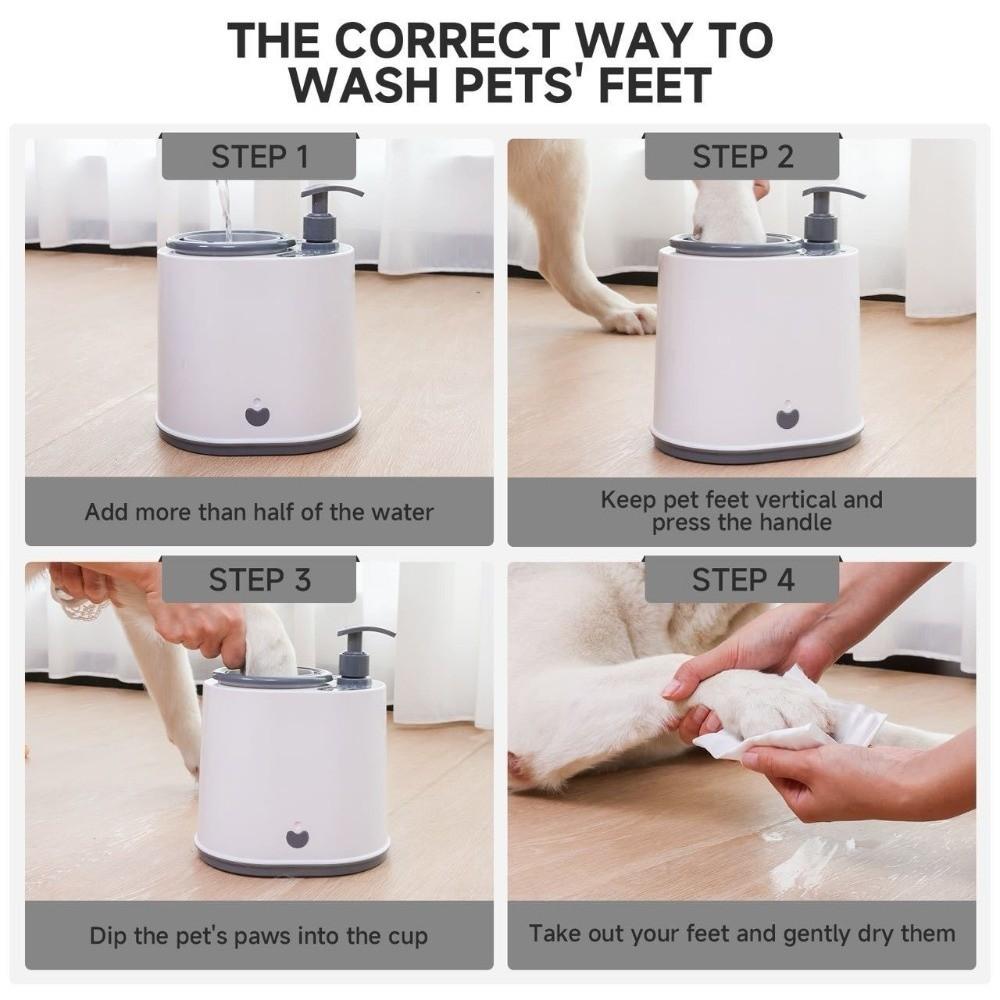 THE CORRECT WAY TO WASH PETS' FEET

STEP 1

Add more than half of the water

STEP 2

Keep pet feet vertical and press the handle

STEP 3

Dip the pet's paws into the cup

STEP 4

Take out your feet and gently dry them