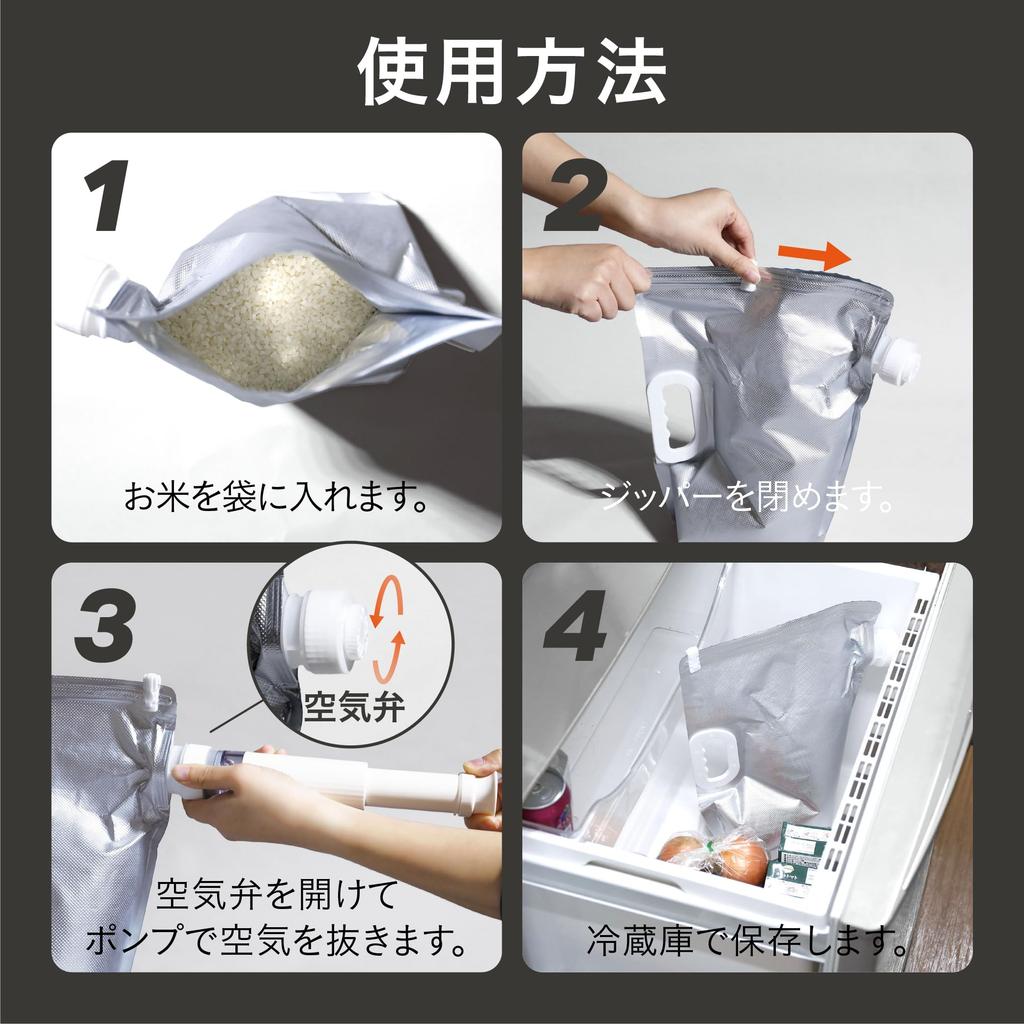 使用方法

1

お米を袋に入れます。

2

ジッパーを閉めます。

3

空気弁

空気弁を開けて
ポンプで空気を抜きます。

4

冷蔵庫で保存します。