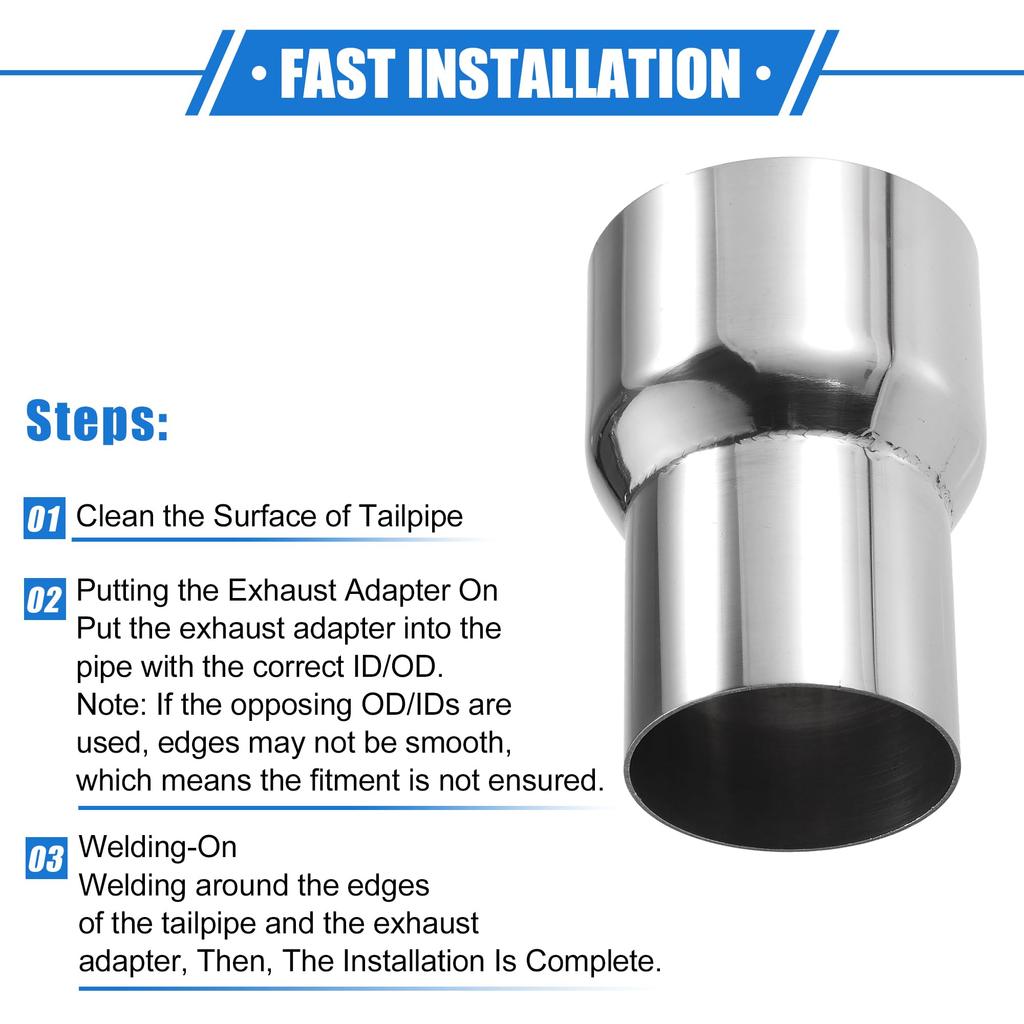 • FAST INSTALLATION •

Steps:

01 Clean the Surface of Tailpipe

02 Putting the Exhaust Adapter On
Put the exhaust adapter into the pipe with the correct ID/OD.
Note: If the opposing OD/IDs are used, edges may not be smooth, which means the fitment is not ensured.

03 Welding-On
Welding around the edges of the tailpipe and the exhaust adapter, Then, The Installation Is Complete.